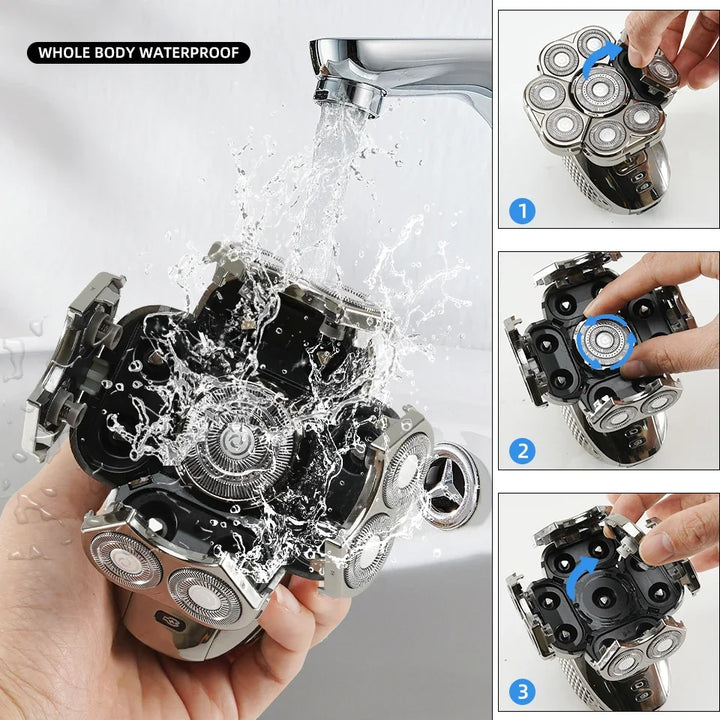 WHOLE BODY WATERPROOF

1

2

3