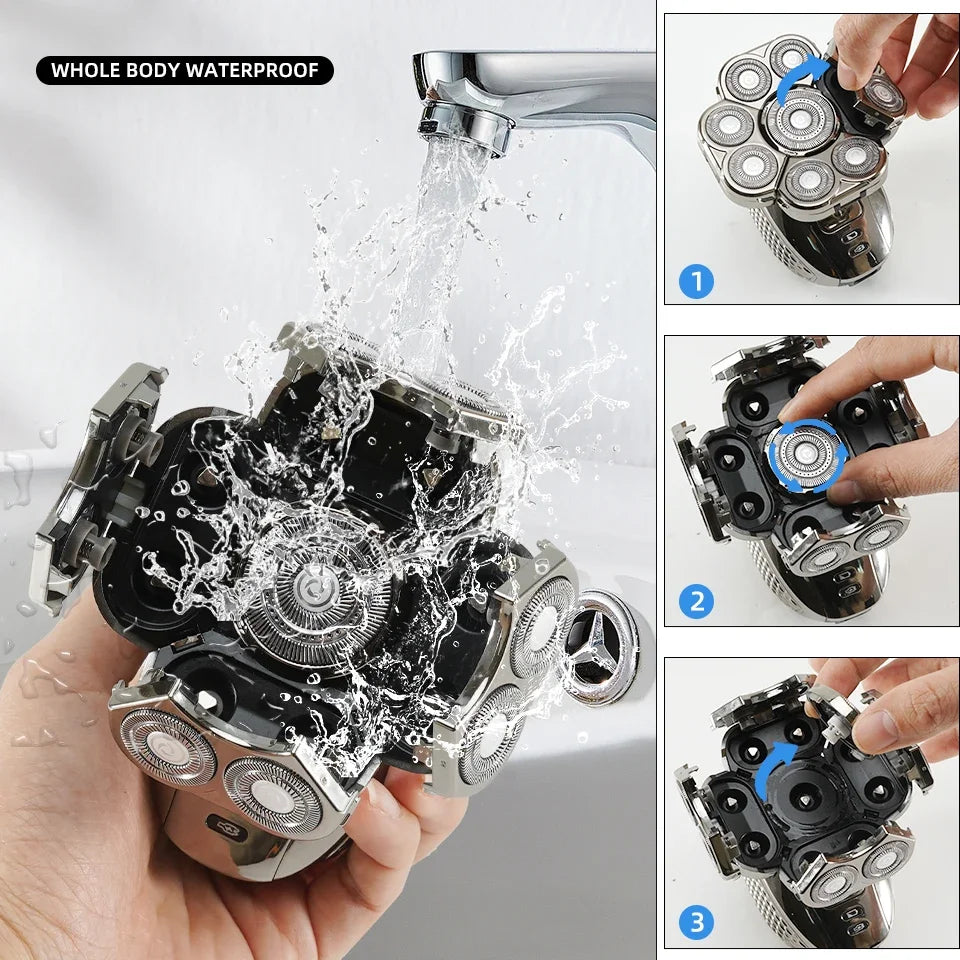 WHOLE BODY WATERPROOF

1

2

3