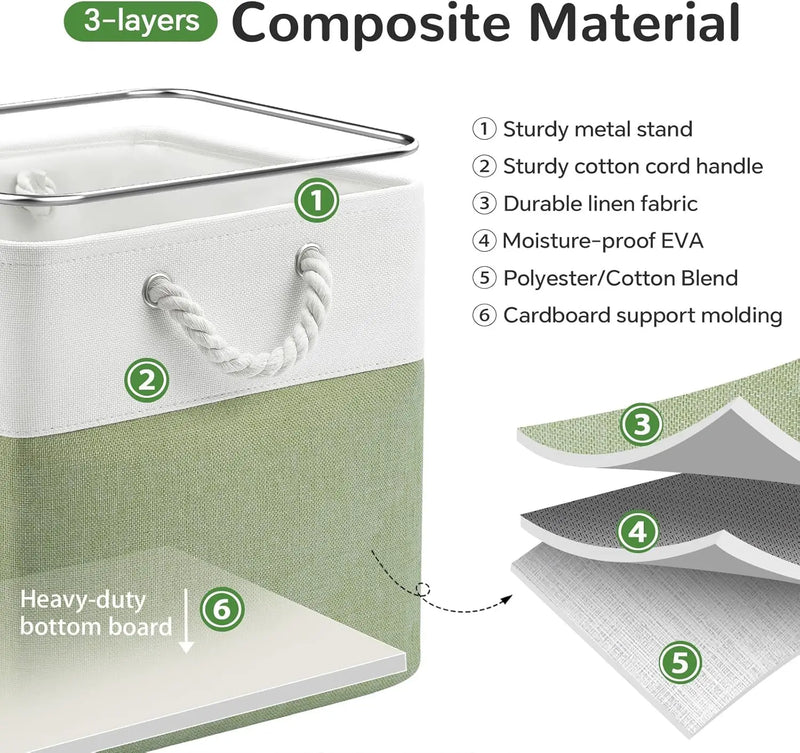 3-layers Composite Material

① Sturdy metal stand
② Sturdy cotton cord handle
③ Durable linen fabric
④ Moisture-proof EVA
⑤ Polyester/Cotton Blend
⑥ Cardboard support molding

①

②

③

④

⑤

Heavy-duty bottom board

⑥