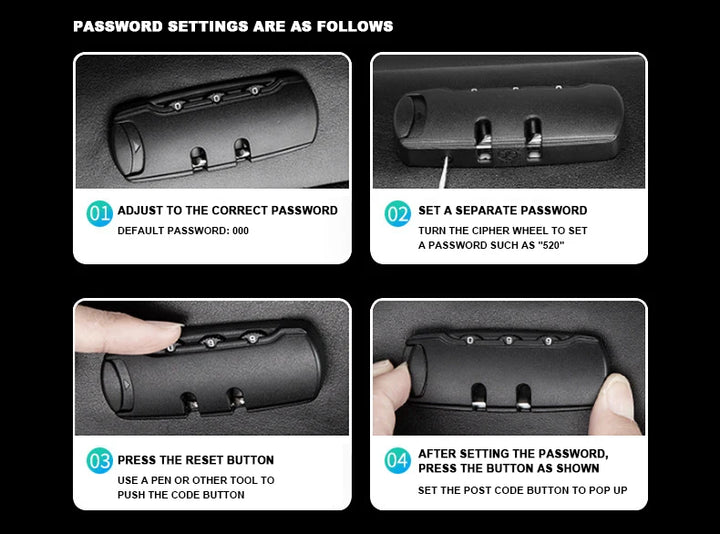 PASSWORD SETTINGS ARE AS FOLLOWS

01 ADJUST TO THE CORRECT PASSWORD

DEFAULT PASSWORD: 000

02 SET A SEPARATE PASSWORD

TURN THE CIPHER WHEEL TO SET A PASSWORD SUCH AS "520"

03 PRESS THE RESET BUTTON

USE A PEN OR OTHER TOOL TO PUSH THE CODE BUTTON

04 AFTER SETTING THE PASSWORD, PRESS THE BUTTON AS SHOWN

SET THE POST CODE BUTTON TO POP UP