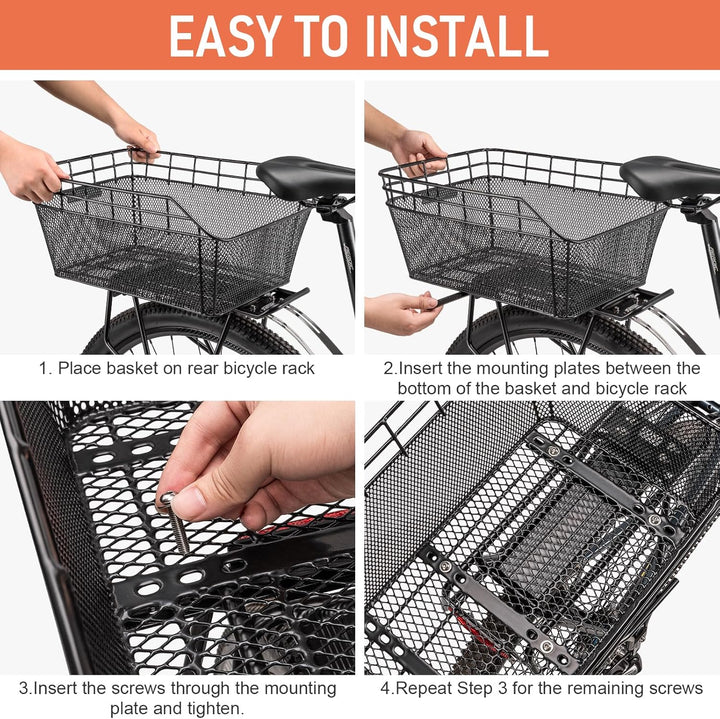 EASY TO INSTALL

1. Place basket on rear bicycle rack

2.Insert the mounting plates between the bottom of the basket and bicycle rack

3.Insert the screws through the mounting plate and tighten.

4.Repeat Step 3 for the remaining screws