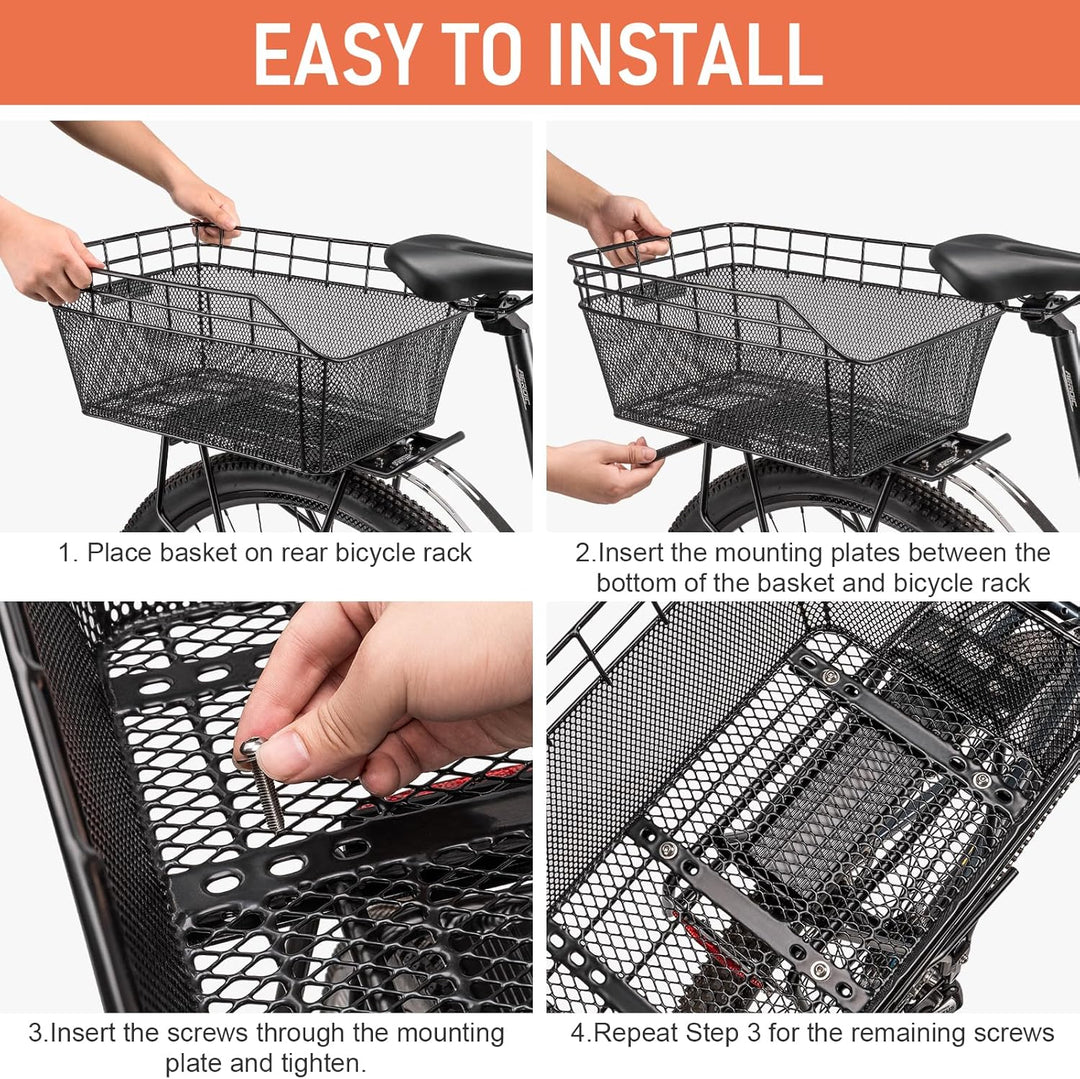 EASY TO INSTALL

1. Place basket on rear bicycle rack

2.Insert the mounting plates between the bottom of the basket and bicycle rack

3.Insert the screws through the mounting plate and tighten.

4.Repeat Step 3 for the remaining screws