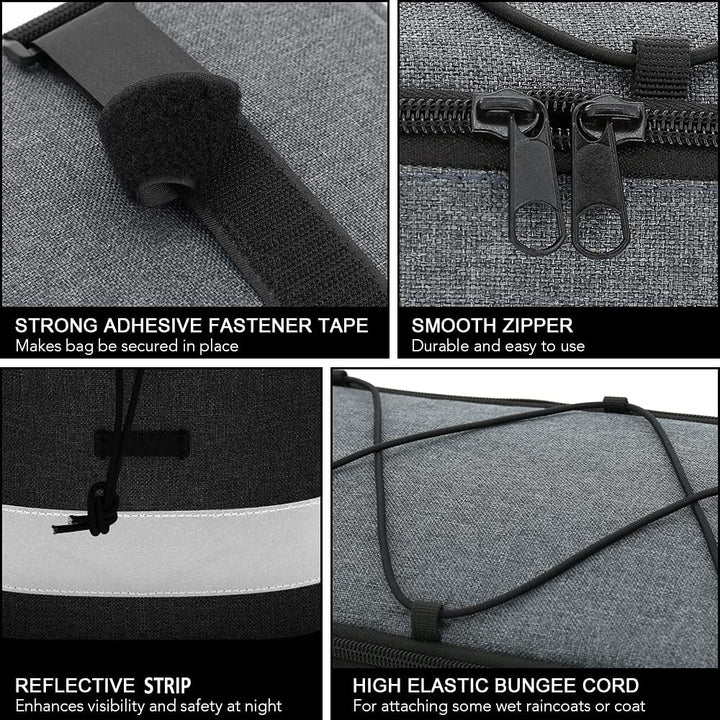 STRONG ADHESIVE FASTENER TAPE
Makes bag be secured in place

SMOOTH ZIPPER
Durable and easy to use

REFLECTIVE STRIP
Enhances visibility and safety at night

HIGH ELASTIC BUNGEE CORD
For attaching some wet raincoats or coat