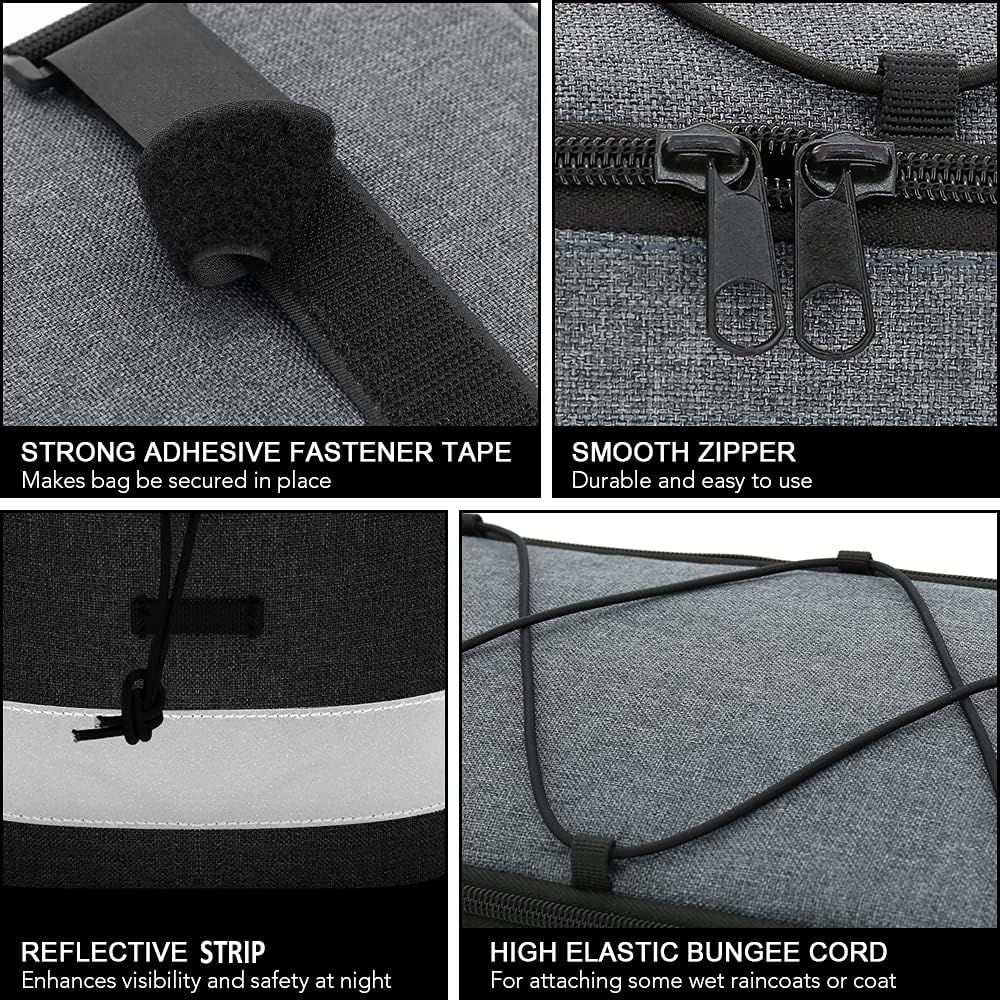 STRONG ADHESIVE FASTENER TAPE
Makes bag be secured in place

SMOOTH ZIPPER
Durable and easy to use

REFLECTIVE STRIP
Enhances visibility and safety at night

HIGH ELASTIC BUNGEE CORD
For attaching some wet raincoats or coat