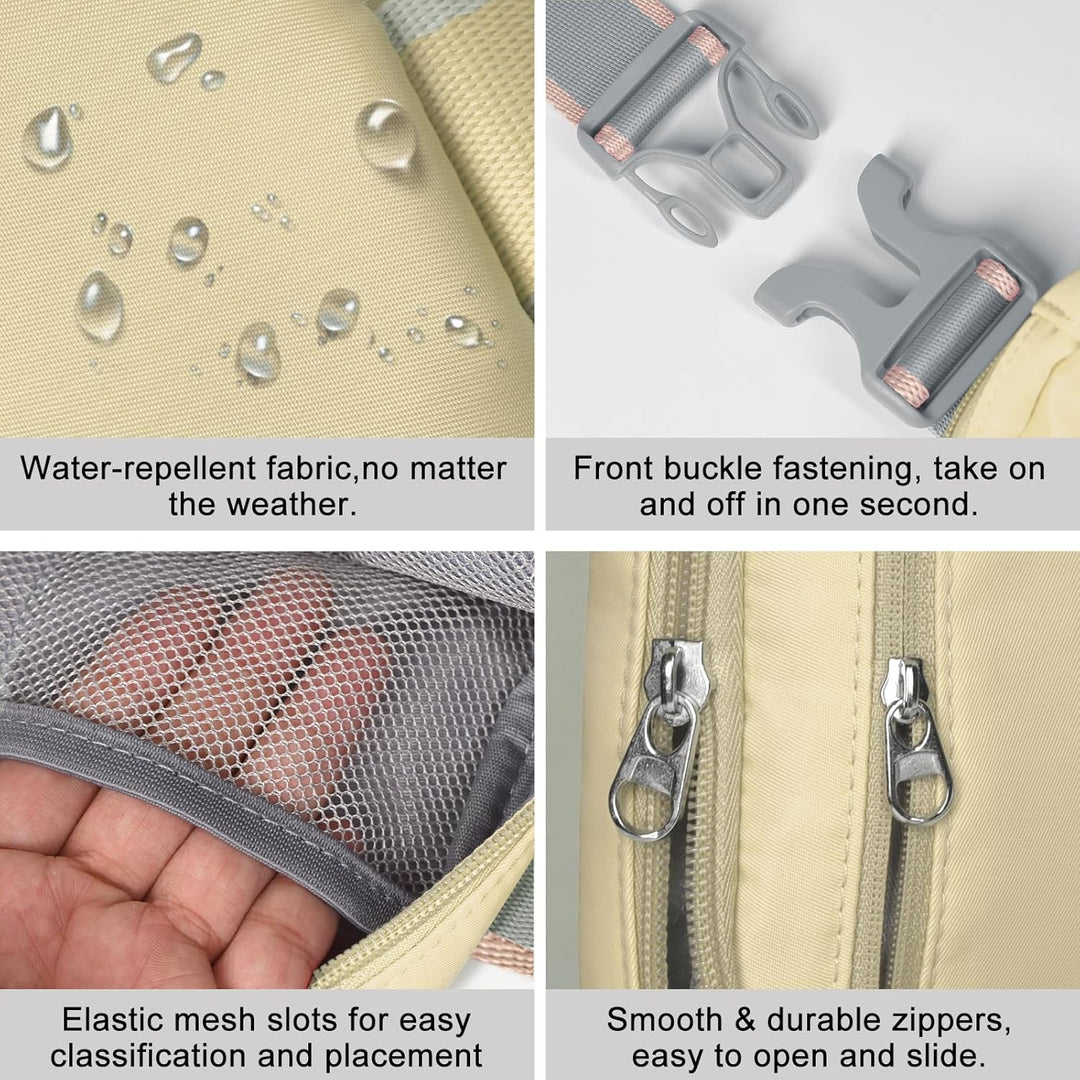 Water-repellent fabric,no matter the weather.

Front buckle fastening, take on and off in one second.

Elastic mesh slots for easy classification and placement

Smooth & durable zippers, easy to open and slide.