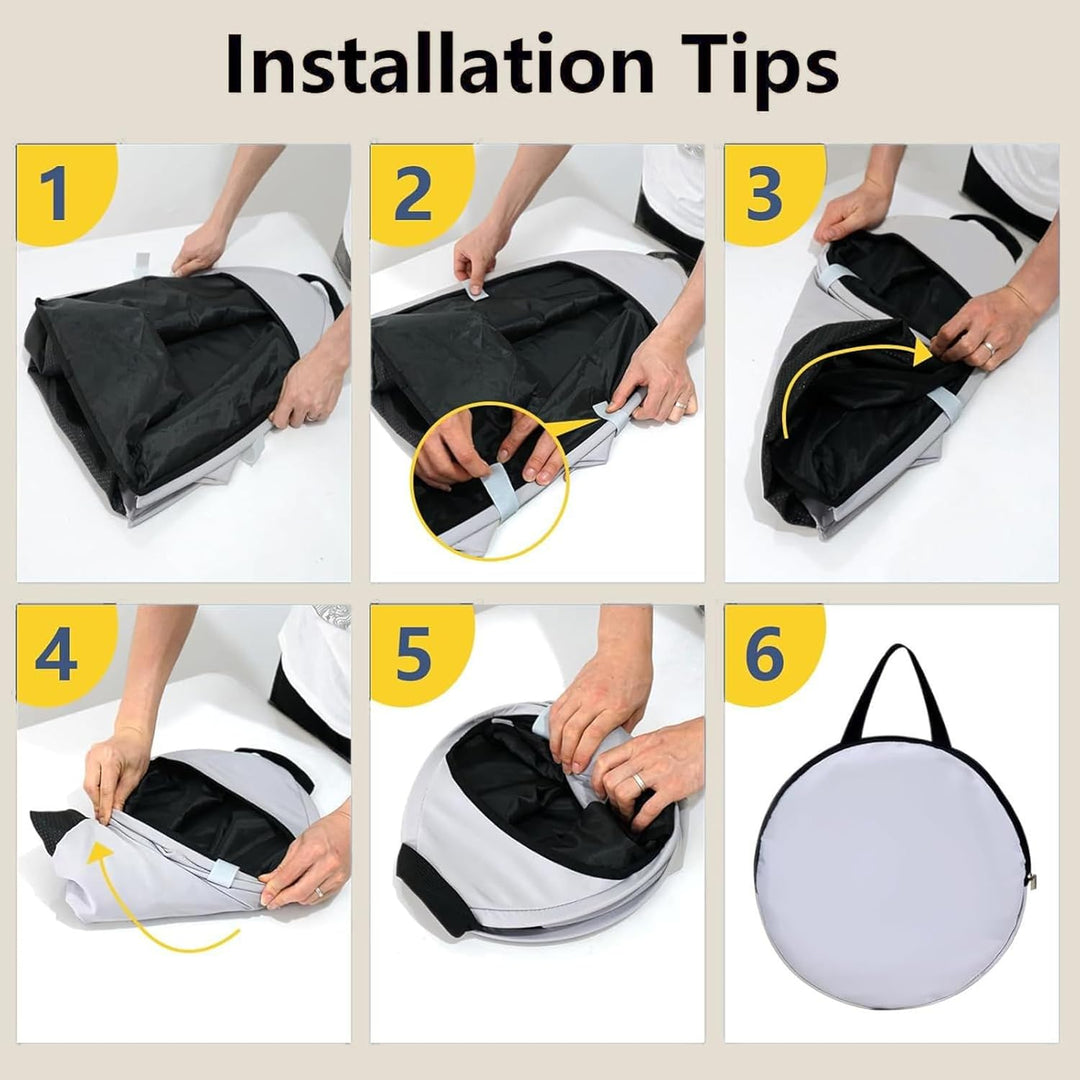 Installation Tips

1

2

3

4

5

6