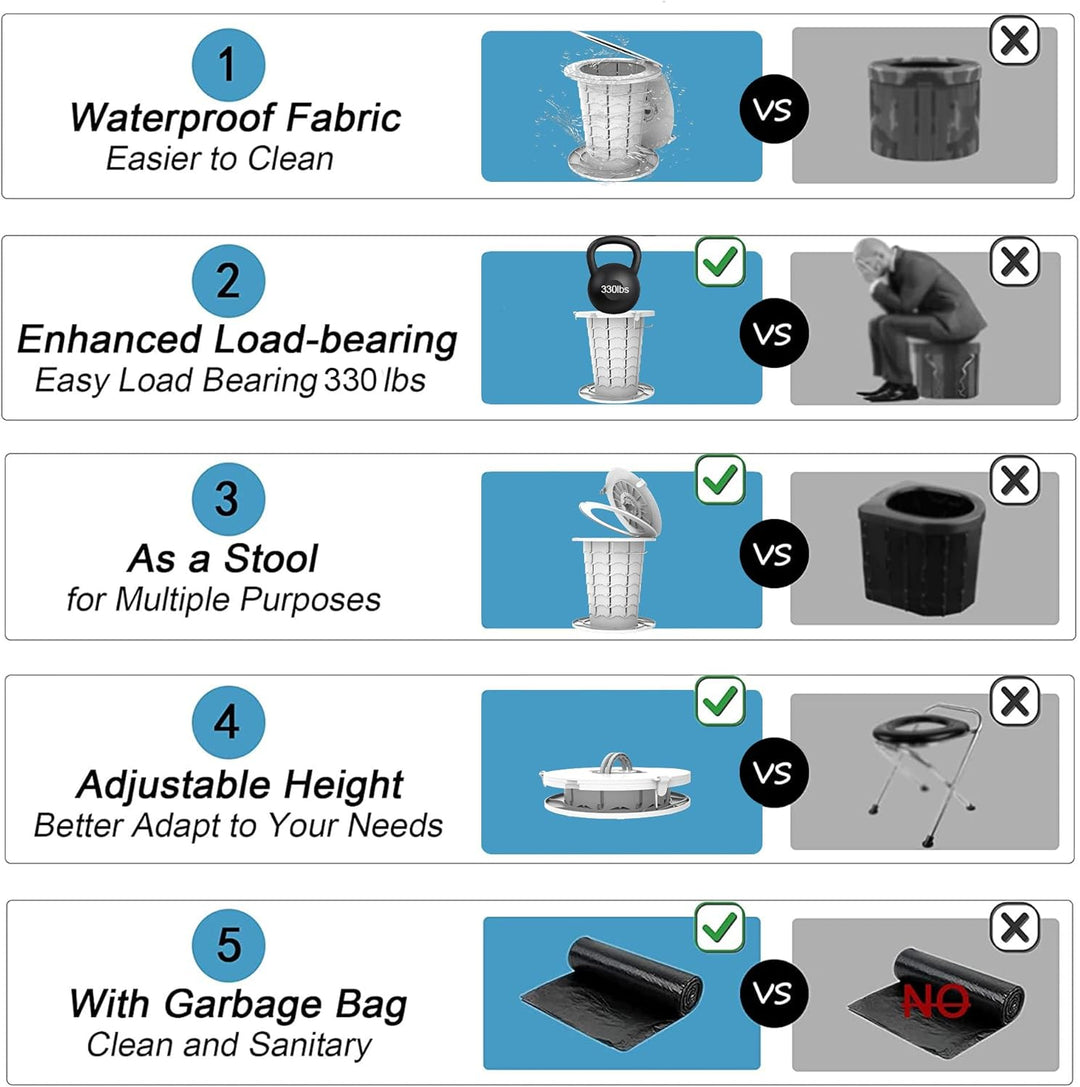 1
Waterproof Fabric
Easier to Clean

VS

2
Enhanced Load-bearing
Easy Load Bearing 330 lbs

330lbs

VS

3
As a Stool
for Multiple Purposes

VS

4
Adjustable Height
Better Adapt to Your Needs

VS

5
With Garbage Bag
Clean and Sanitary

VS

NO