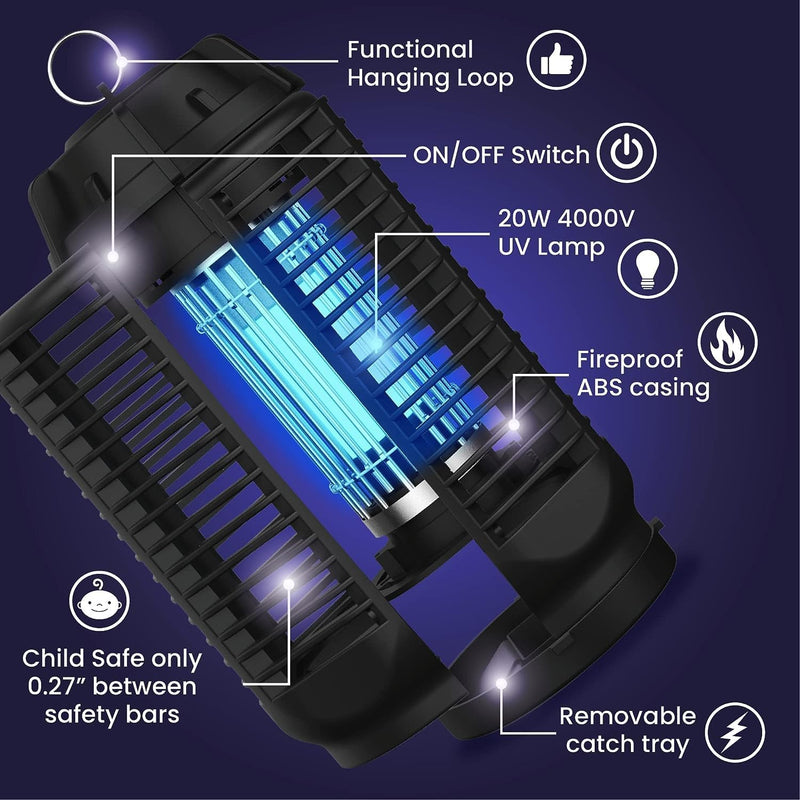 Functional
Hanging Loop

ON/OFF Switch

20W 4000V
UV Lamp

Fireproof
ABS casing

Child Safe only
0.27" between
safety bars

Removable
catch tray