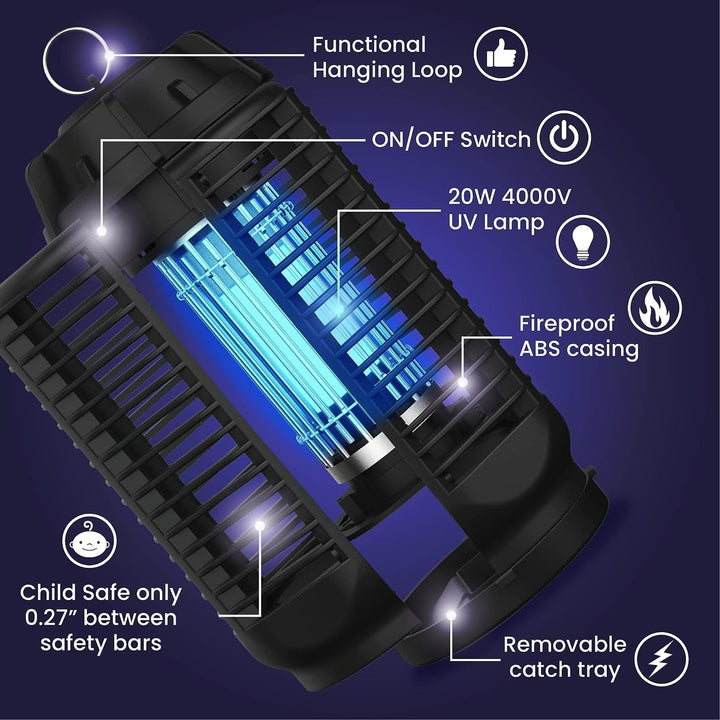 Functional Hanging Loop

ON/OFF Switch

20W 4000V UV Lamp

Fireproof ABS casing

Child Safe only 0.27" between safety bars

Removable catch tray