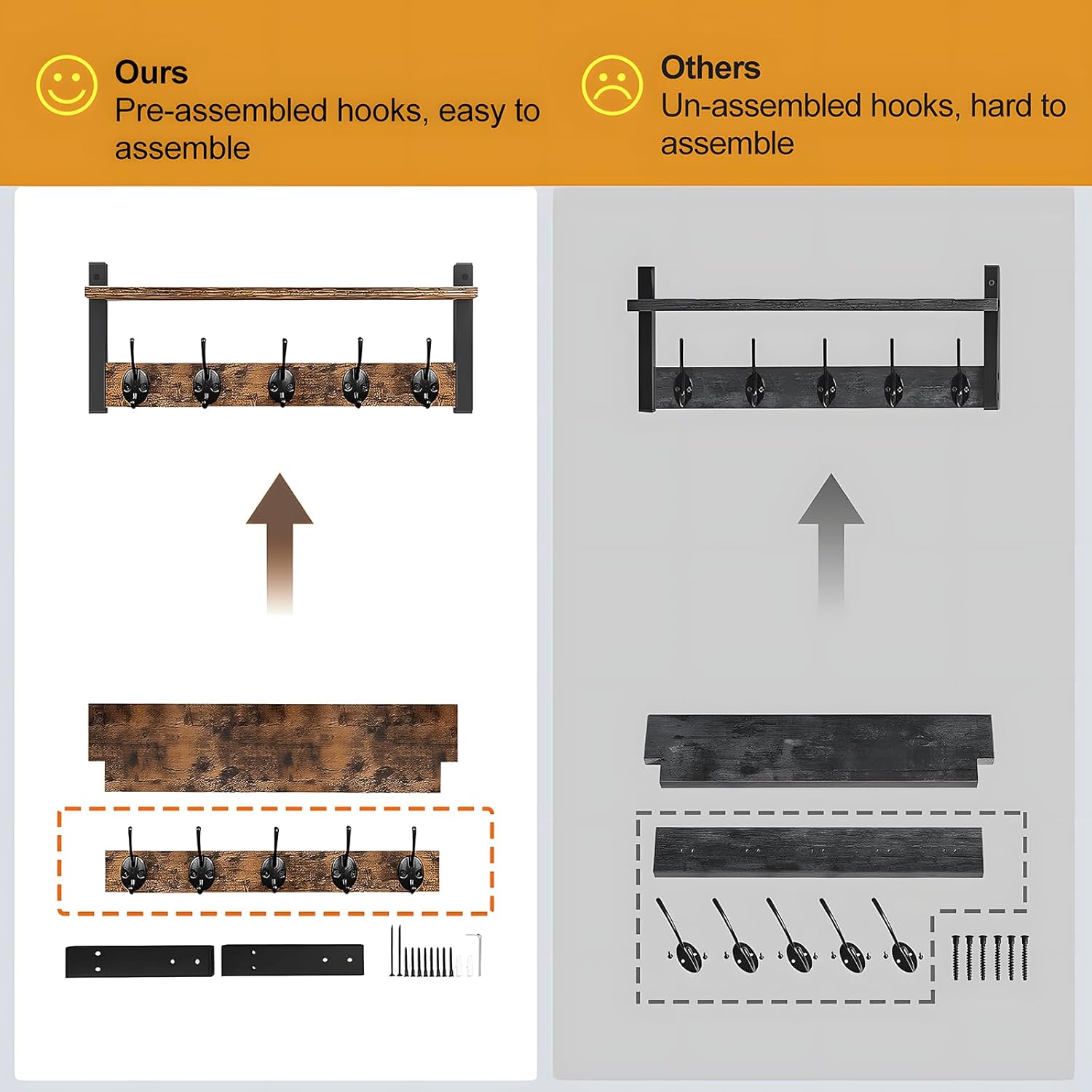 Ours
Pre-assembled hooks, easy to assemble

Others
Un-assembled hooks, hard to assemble