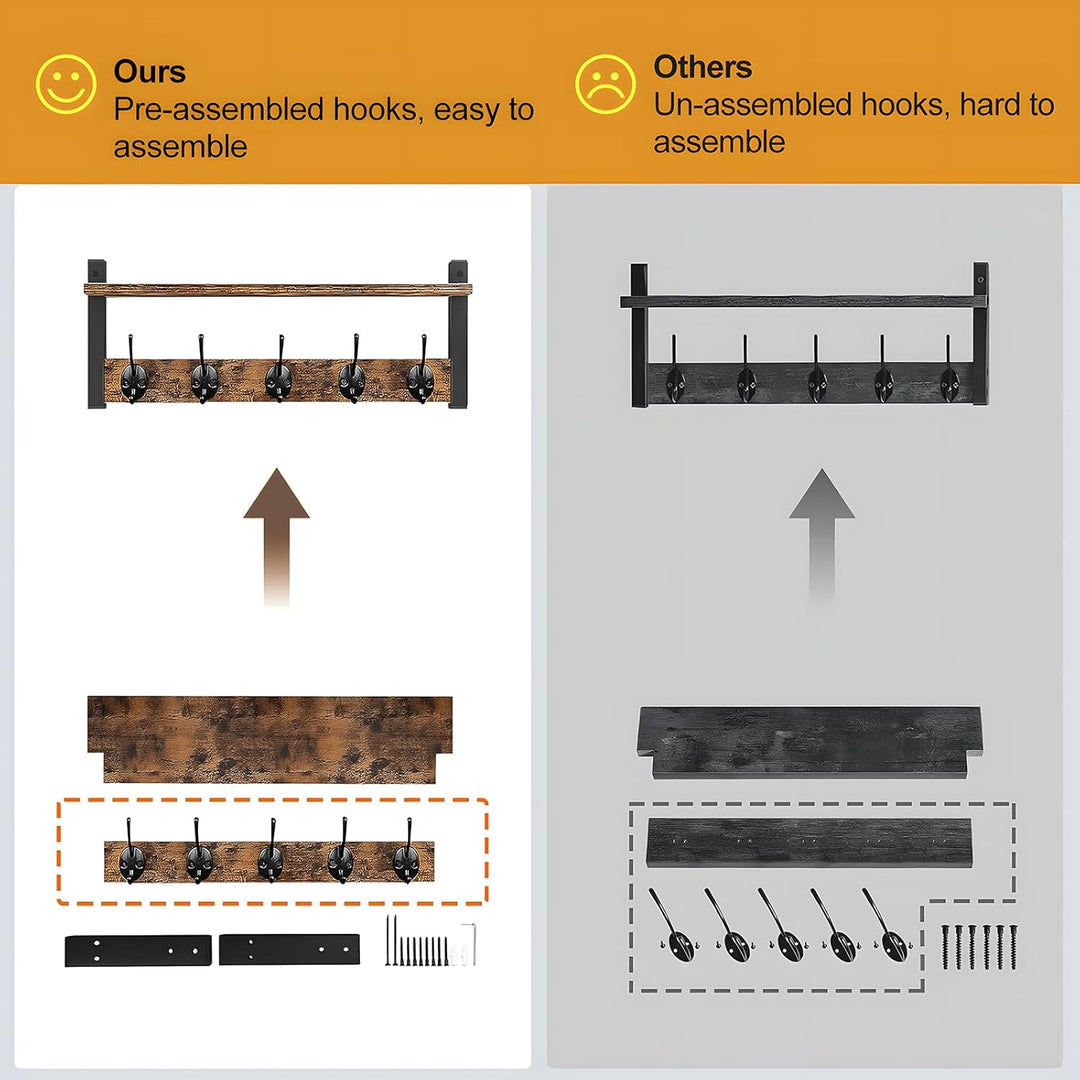 Ours
Pre-assembled hooks, easy to assemble

Others
Un-assembled hooks, hard to assemble