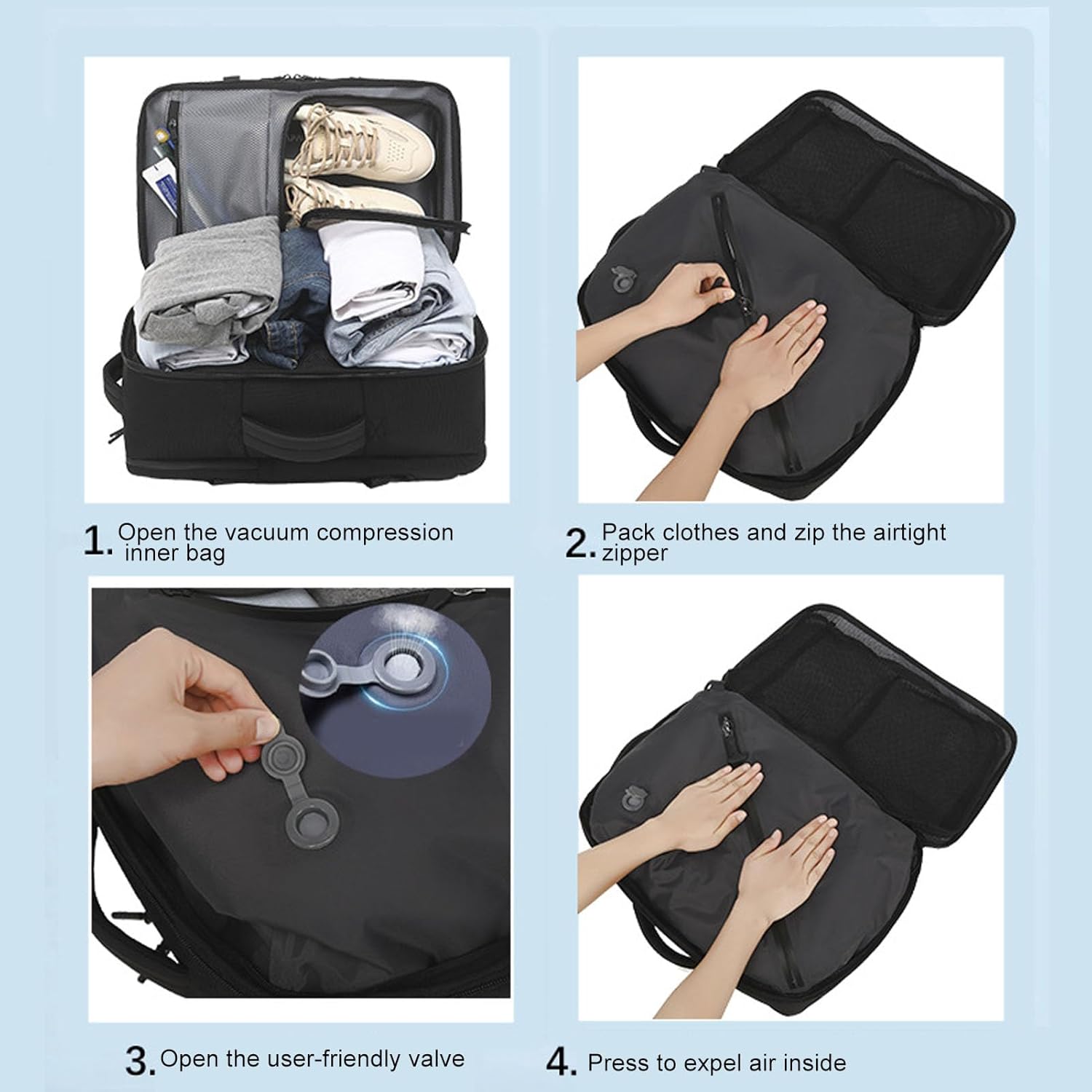 1. Open the vacuum compression inner bag

2. Pack clothes and zip the airtight zipper

3. Open the user-friendly valve

4. Press to expel air inside