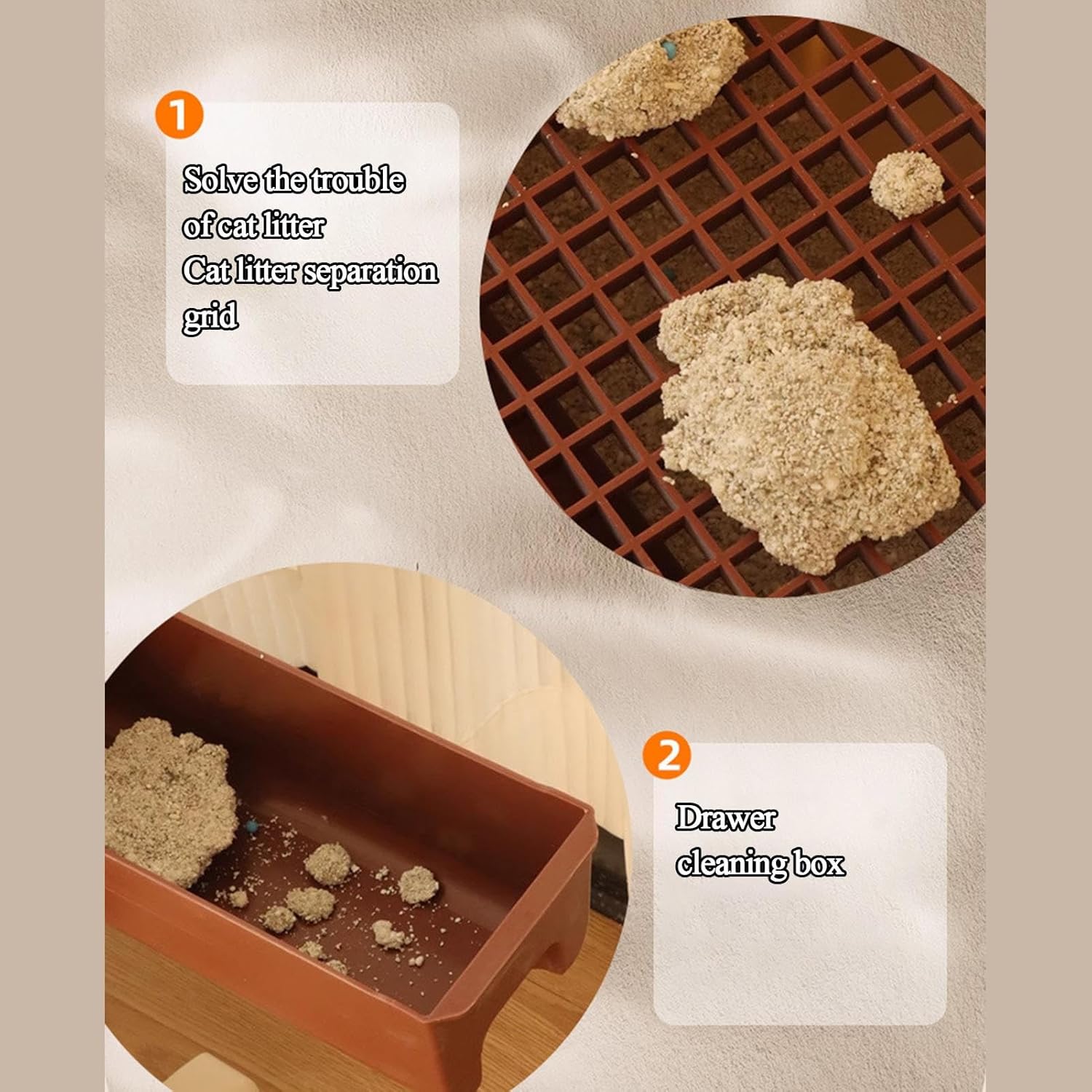 1

Solve the trouble of cat litter
Cat litter separation grid

2

Drawer cleaning box