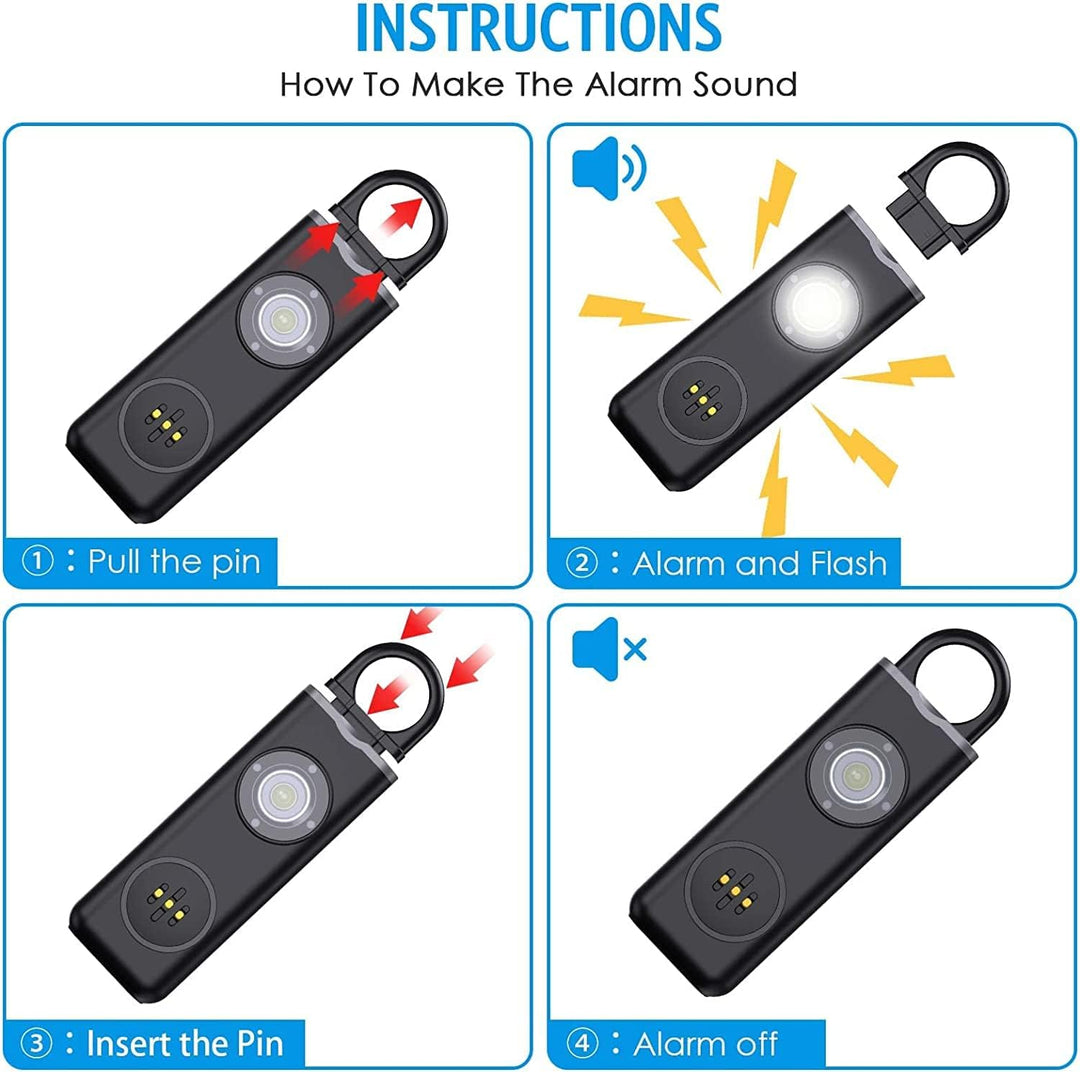 INSTRUCTIONS
How To Make The Alarm Sound

①：Pull the pin

②：Alarm and Flash

③：Insert the Pin

④：Alarm off