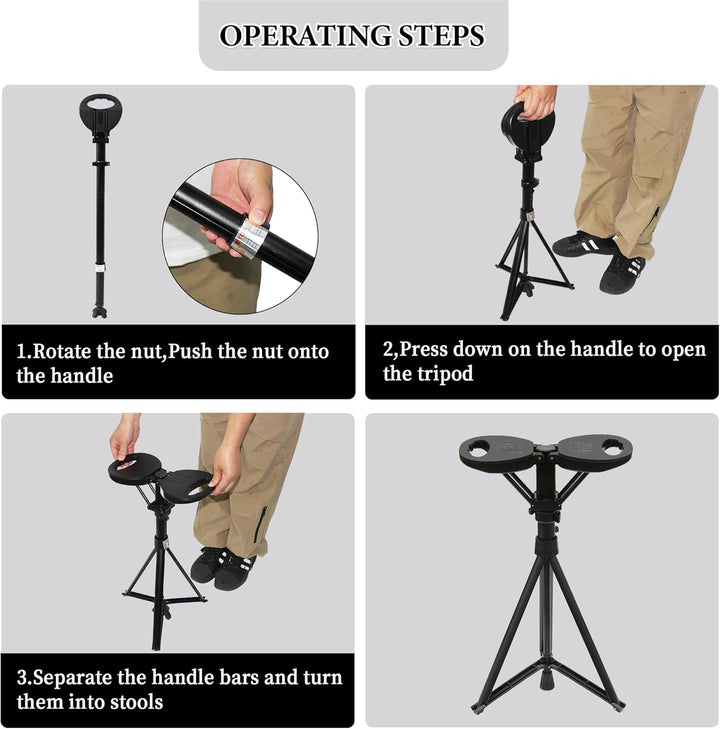 OPERATING STEPS

1.Rotate the nut,Push the nut onto the handle

2,Press down on the handle to open the tripod

3.Separate the handle bars and turn them into stools