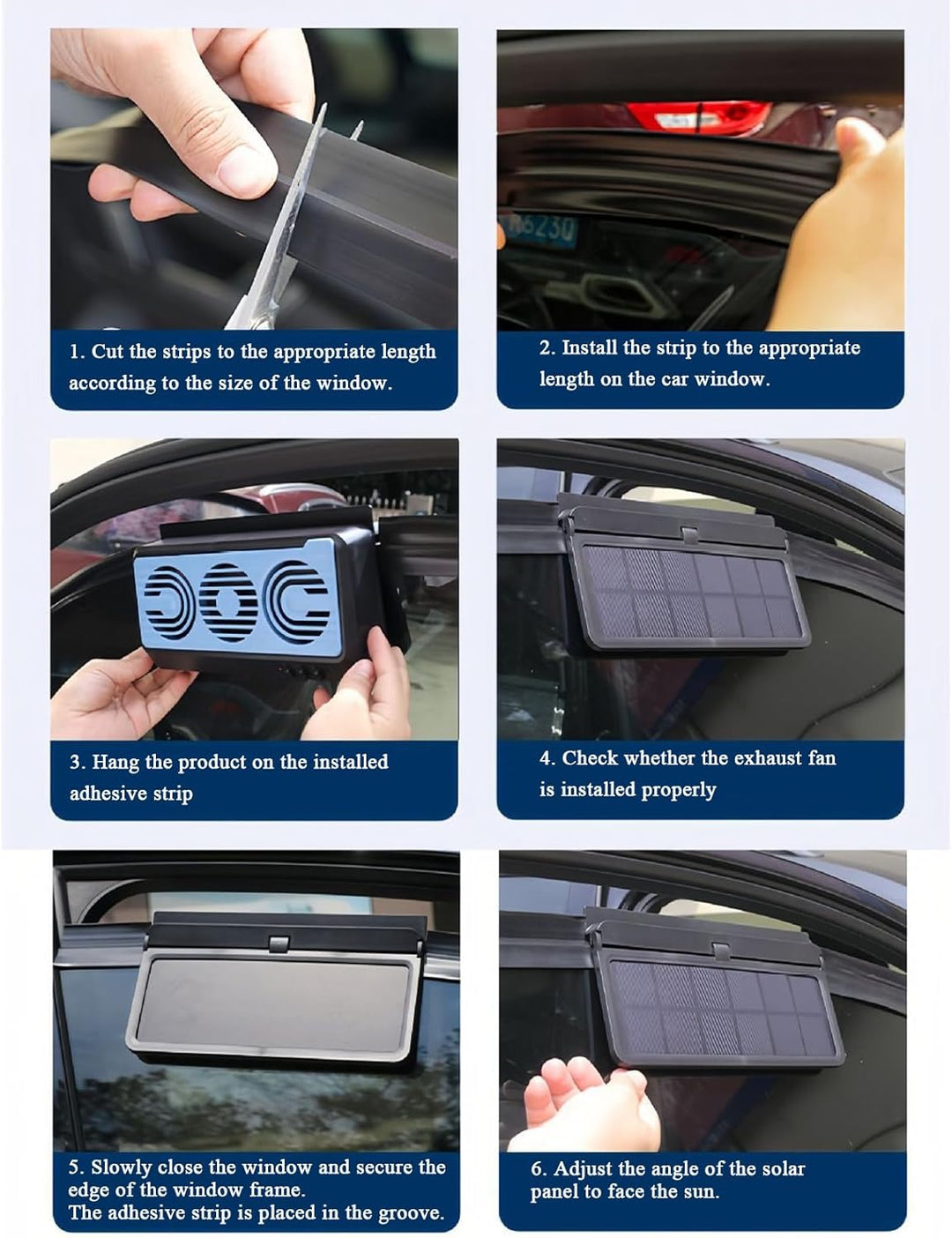 1. Cut the strips to the appropriate length according to the size of the window.

2. Install the strip to the appropriate length on the car window.

3. Hang the product on the installed adhesive strip

4. Check whether the exhaust fan is installed properly

5. Slowly close the window and secure the edge of the window frame. The adhesive strip is placed in the groove.

6. Adjust the angle of the solar panel to face the sun.