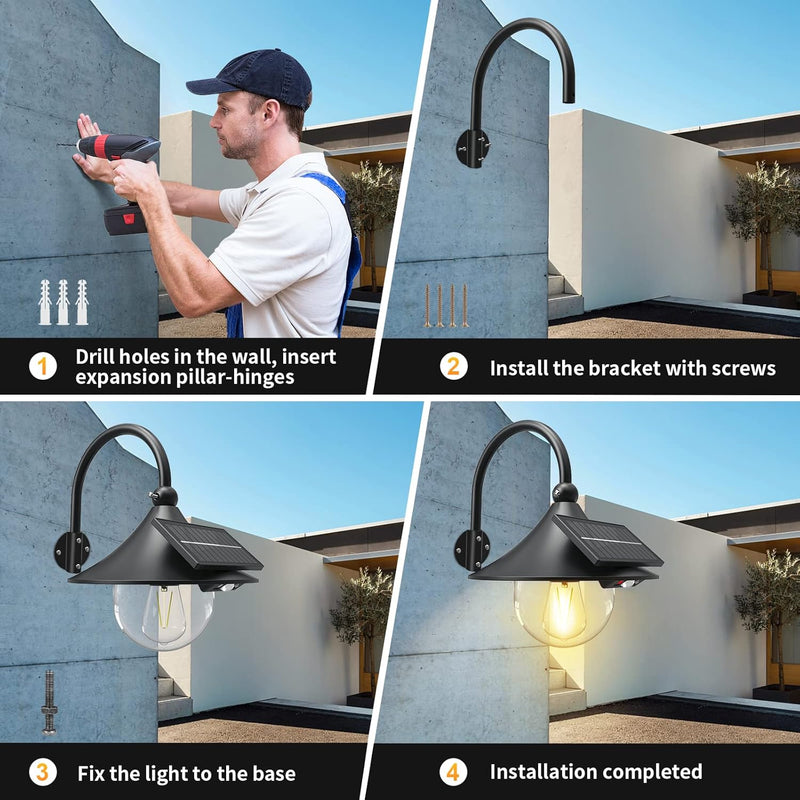 1 Drill holes in the wall, insert expansion pillar-hinges

2 Install the bracket with screws

3 Fix the light to the base

4 Installation completed