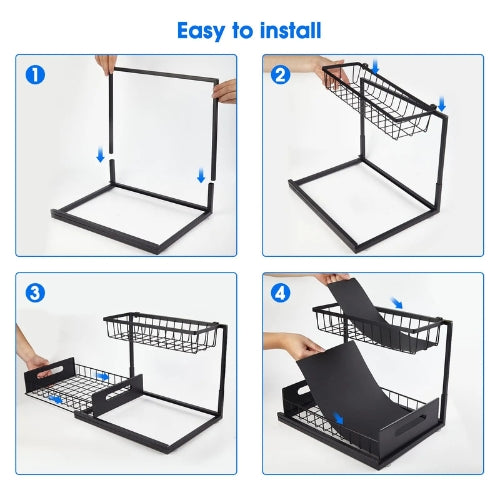 Easy to install

1

2

3

4