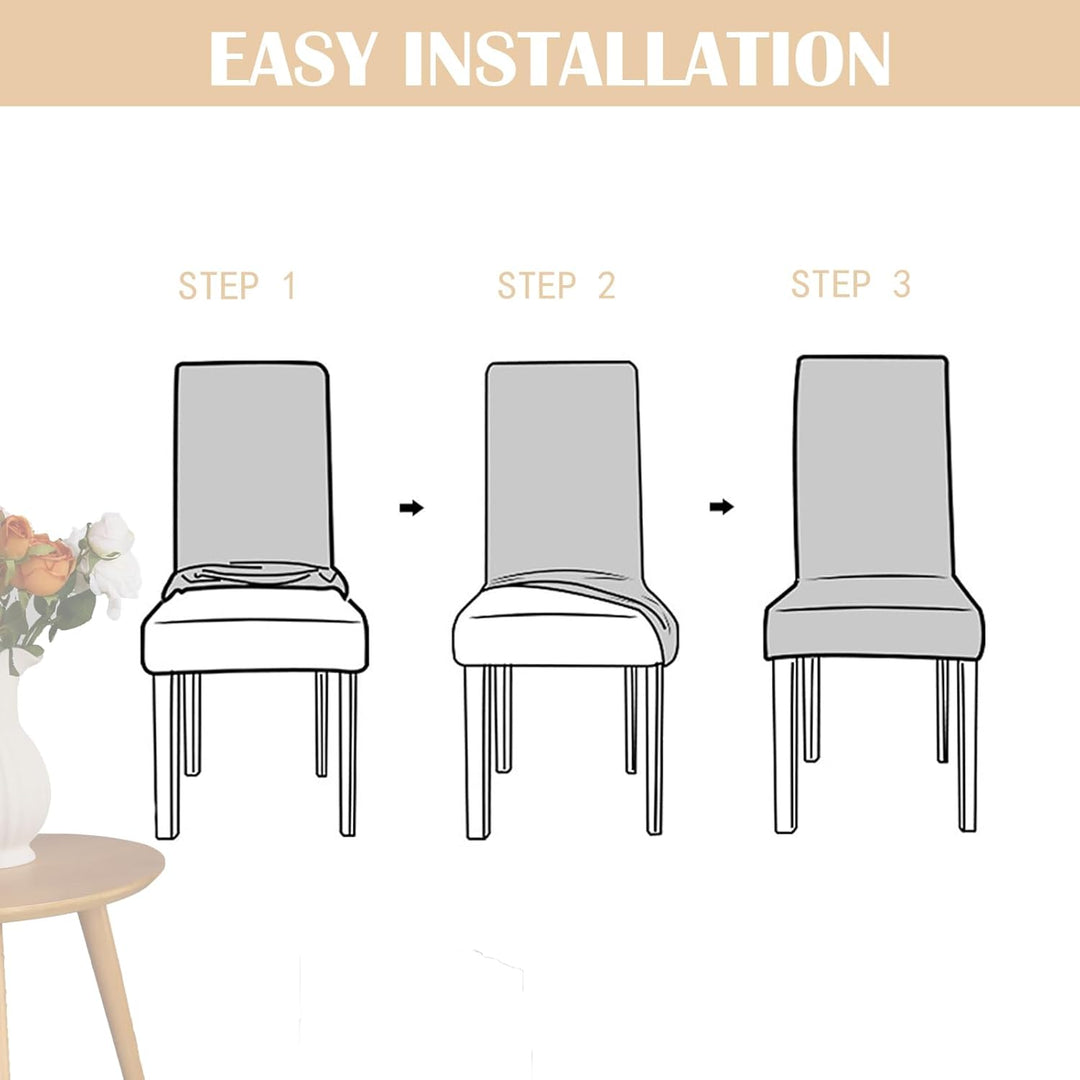 EASY INSTALLATION

STEP 1

STEP 2

STEP 3