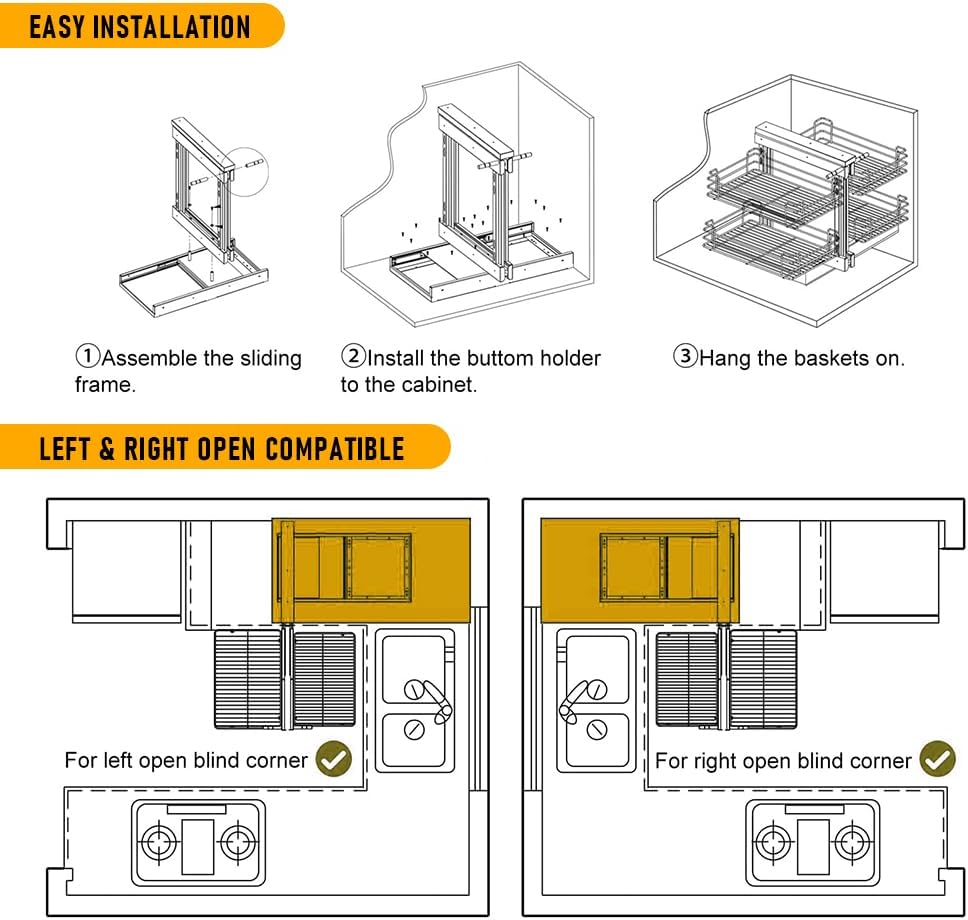 EASY INSTALLATION

①Assemble the sliding frame.

②Install the buttom holder to the cabinet.

③Hang the baskets on.

LEFT & RIGHT OPEN COMPATIBLE

For left open blind corner

For right open blind corner