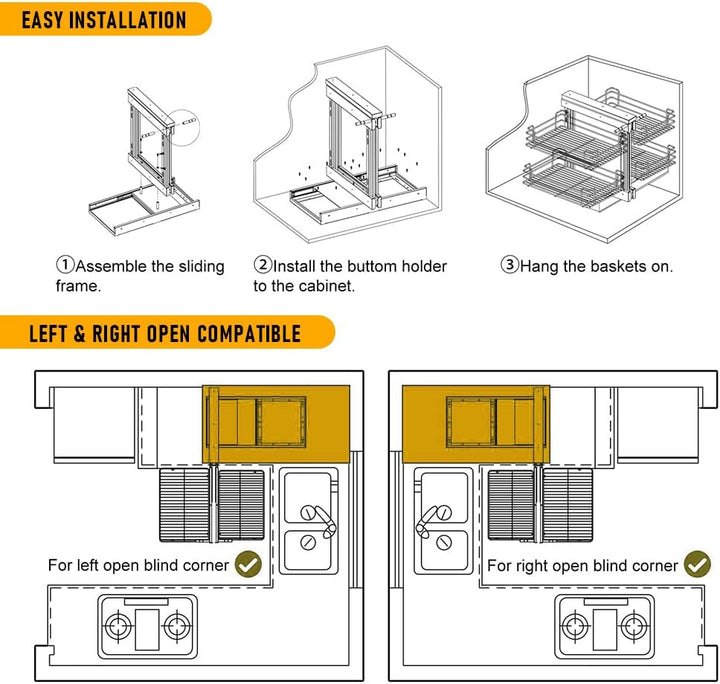 EASY INSTALLATION

①Assemble the sliding frame.

②Install the buttom holder to the cabinet.

③Hang the baskets on.

LEFT & RIGHT OPEN COMPATIBLE

For left open blind corner

For right open blind corner