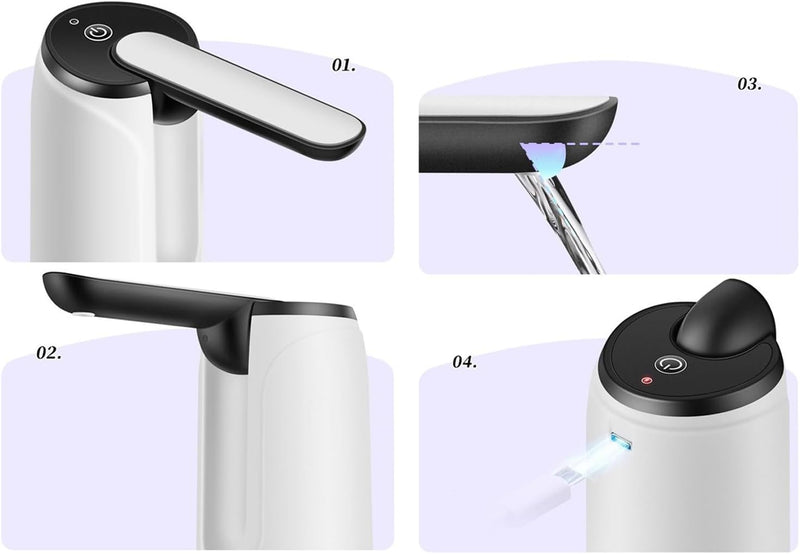 01.

03.

02.

04.