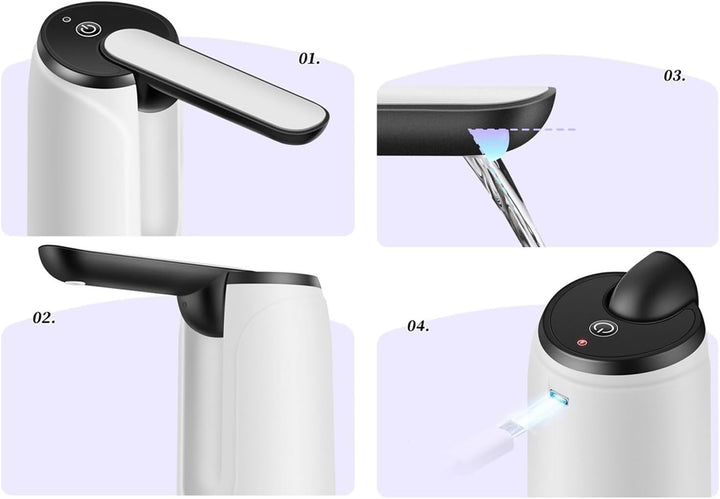 01.

03.

02.

04.