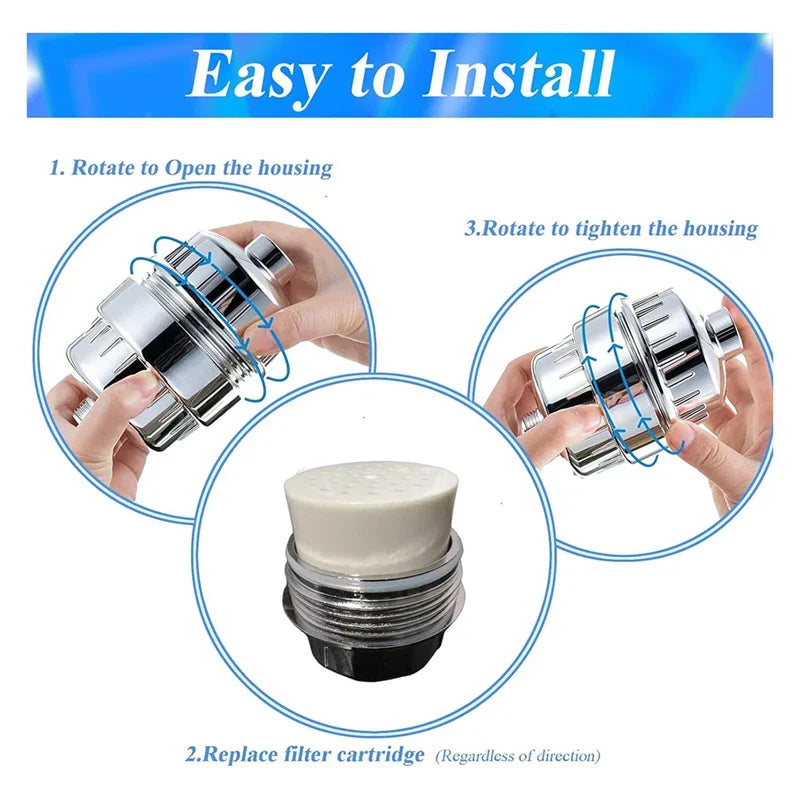 Easy to Install

1. Rotate to Open the housing

3.Rotate to tighten the housing

2.Replace filter cartridge (Regardless of direction)