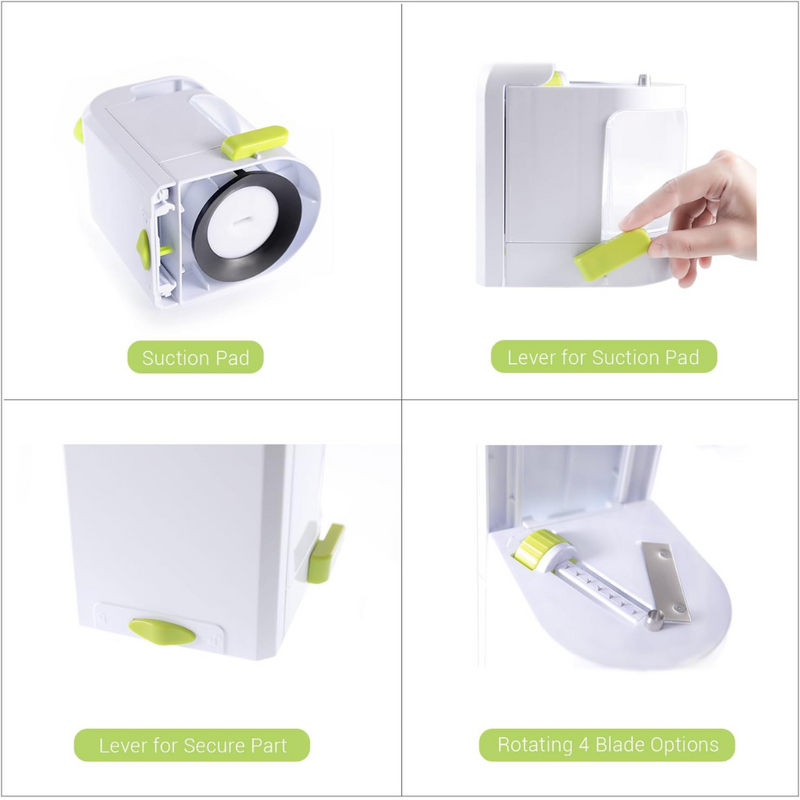 Suction Pad

Lever for Suction Pad

Lever for Secure Part

Rotating 4 Blade Options