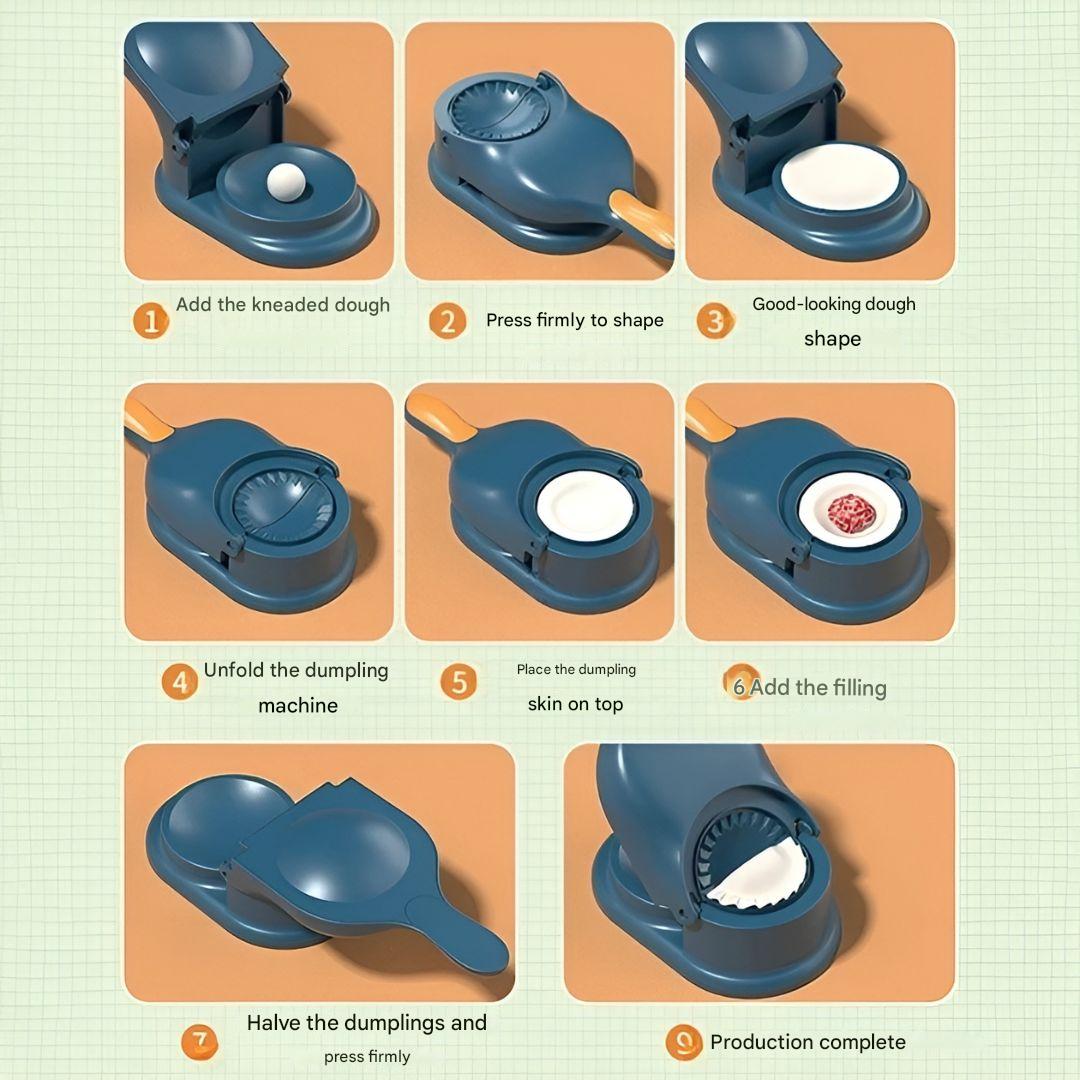 1 Add the kneaded dough

2 Press firmly to shape

3 Good-looking dough shape

4 Unfold the dumpling machine

5 Place the dumpling skin on top

6 Add the filling

7 Halve the dumplings and press firmly

9 Production complete