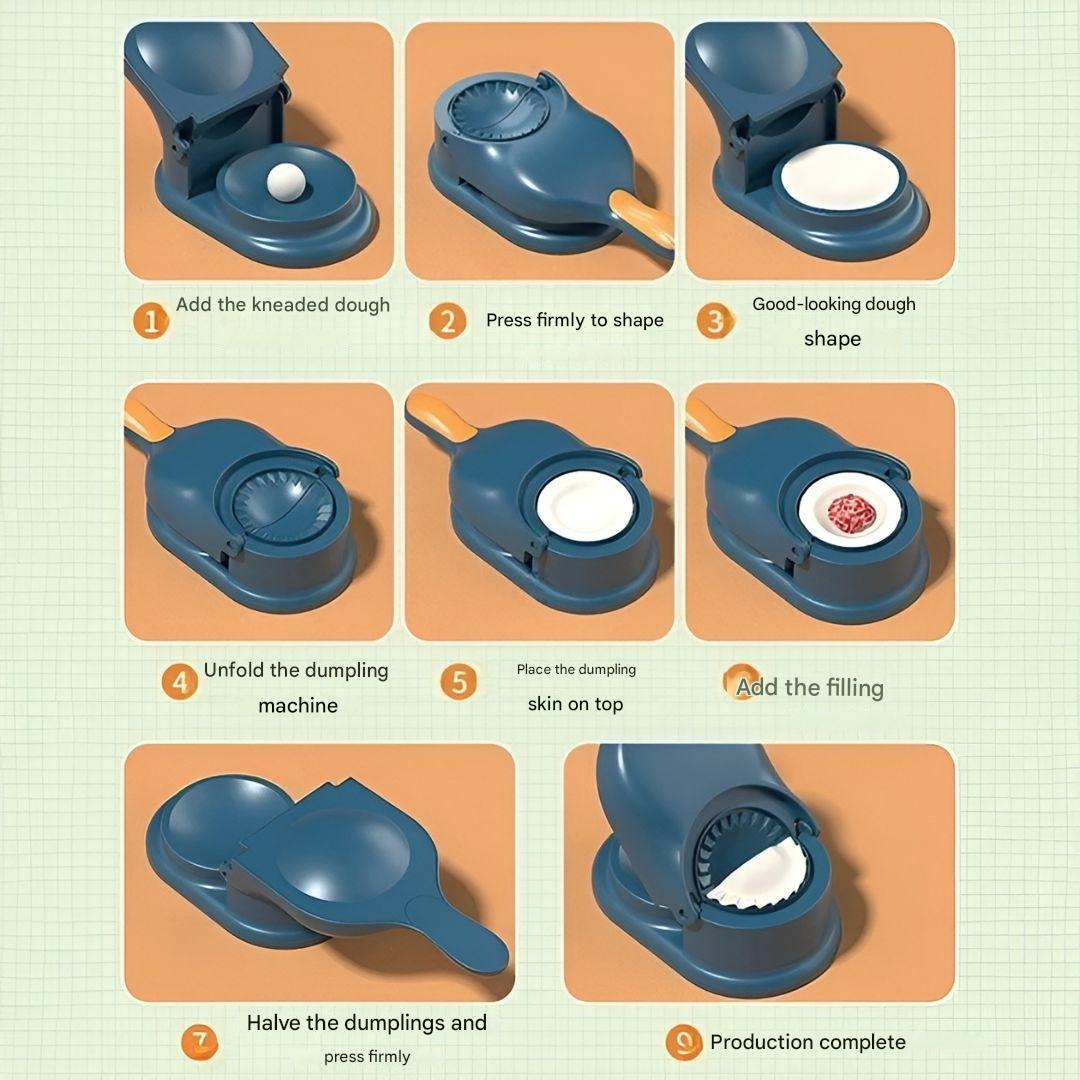 1 Add the kneaded dough

2 Press firmly to shape

3 Good-looking dough shape

4 Unfold the dumpling machine

5 Place the dumpling skin on top

Add the filling

7 Halve the dumplings and press firmly

9 Production complete