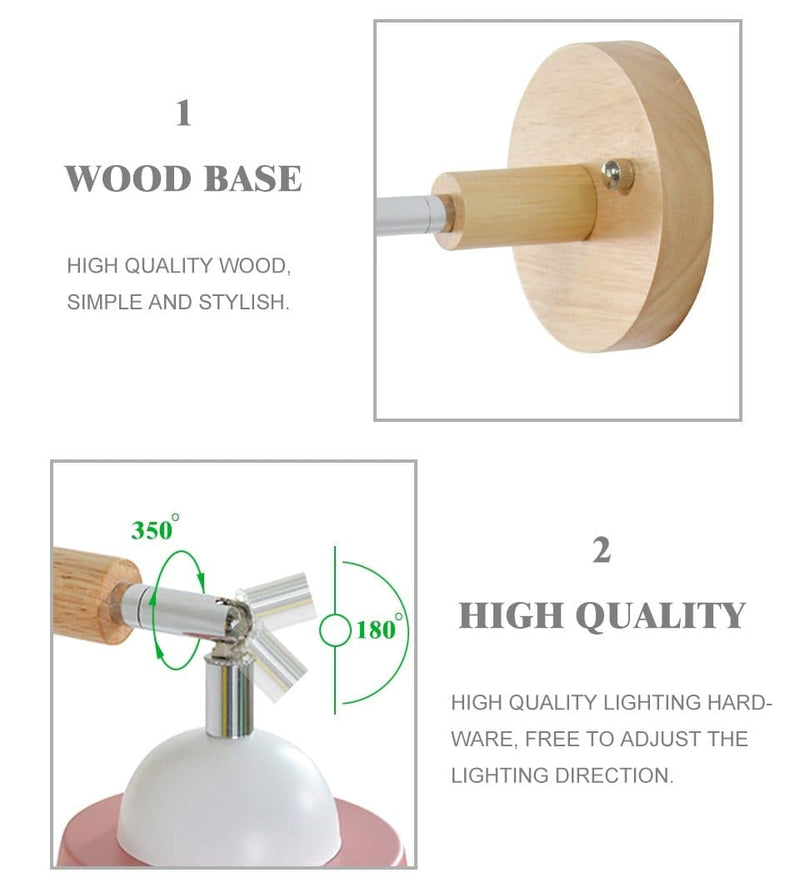 1

WOOD BASE

HIGH QUALITY WOOD, SIMPLE AND STYLISH.

$350^{\circ}$

$180^{\circ}$

2

HIGH QUALITY

HIGH QUALITY LIGHTING HARDWARE, FREE TO ADJUST THE LIGHTING DIRECTION.