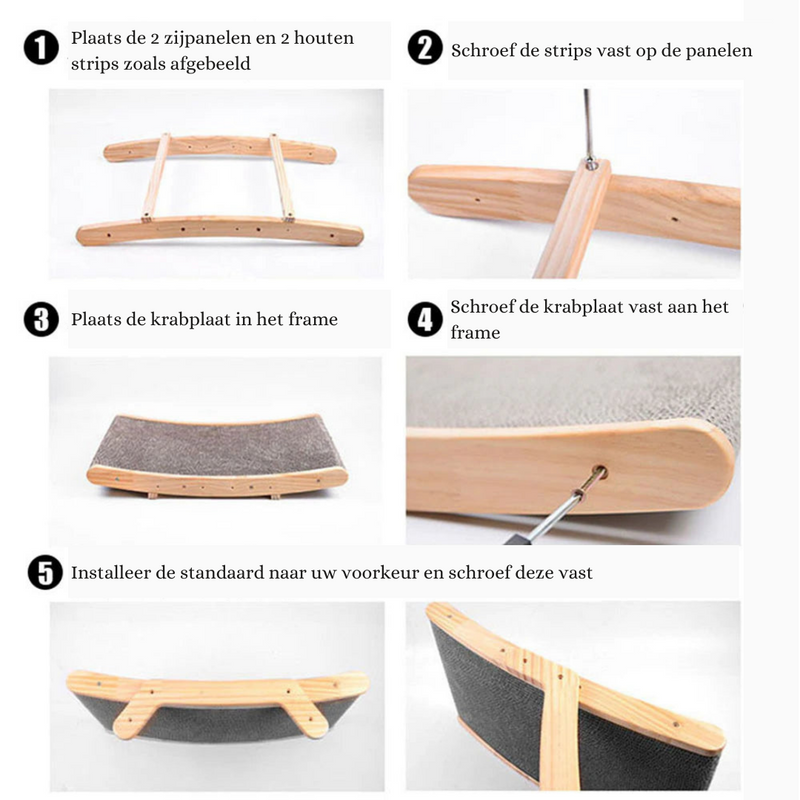 1 Plaats de 2 zijpanelen en 2 houten strips zoals afgebeeld

2 Schroef de strips vast op de panelen

3 Plaats de krabplaat in het frame

4 Schroef de krabplaat vast aan het frame

5 Installeer de standaard naar uw voorkeur en schroef deze vast