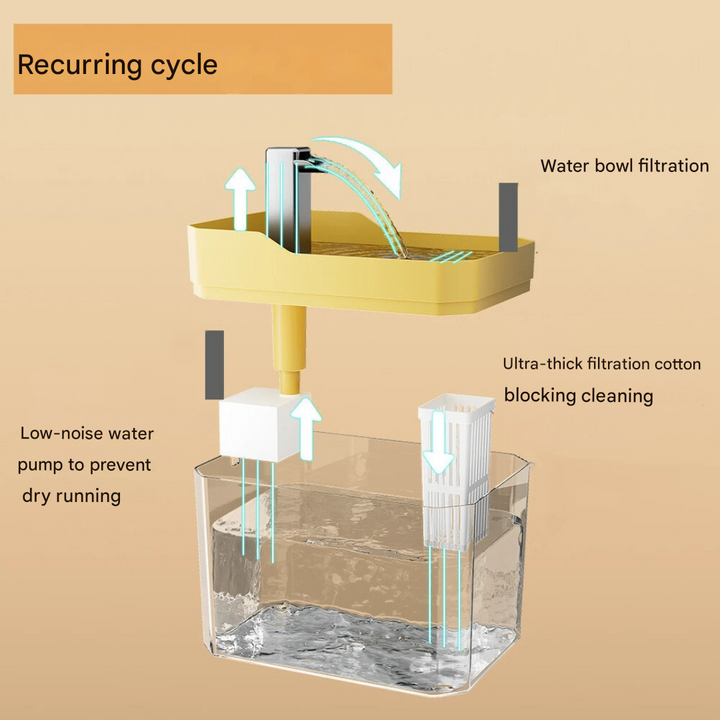 Recurring cycle

Water bowl filtration

Ultra-thick filtration cotton blocking cleaning

Low-noise water pump to prevent dry running