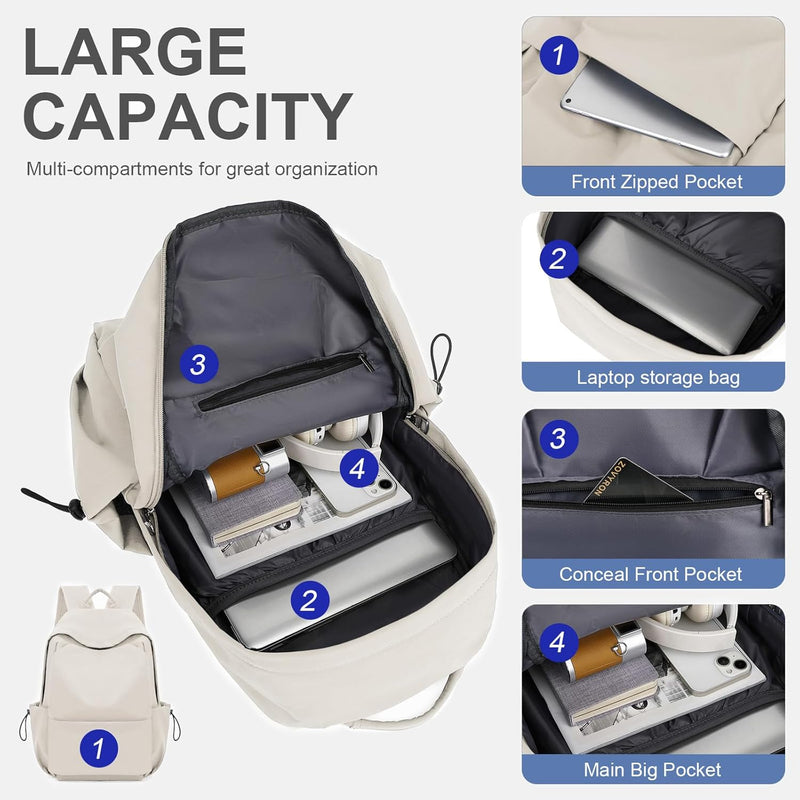 LARGE CAPACITY

Multi-compartments for great organization

3

4

2

1

1

Front Zipped Pocket

2

Laptop storage bag

3

ZOVYRON

Conceal Front Pocket

4

Main Big Pocket