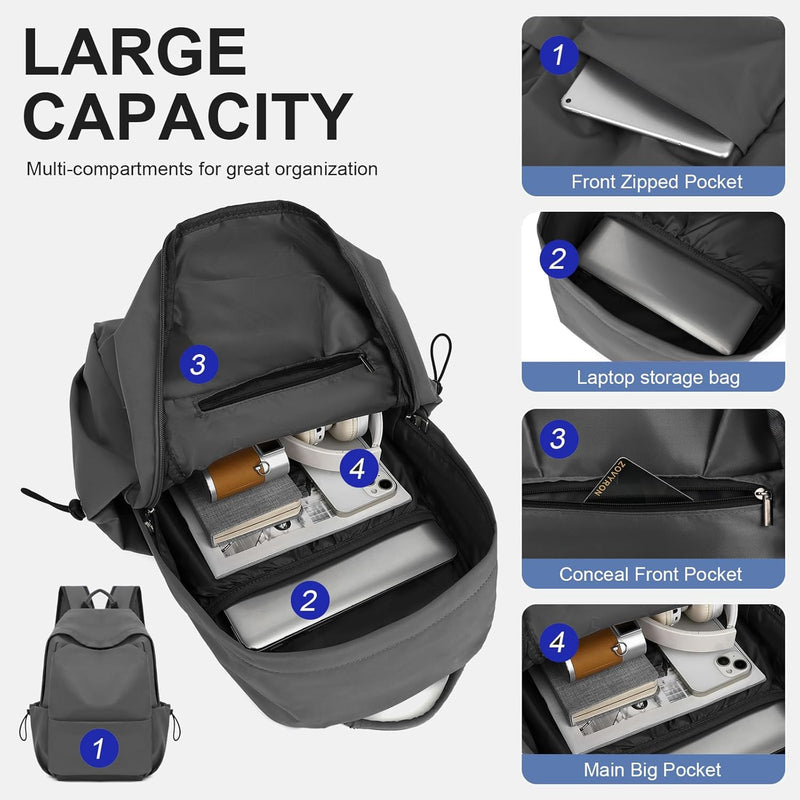 LARGE CAPACITY

Multi-compartments for great organization

3

4

2

1

1

Front Zipped Pocket

2

Laptop storage bag

3

ZOVYRON

Conceal Front Pocket

4

Main Big Pocket