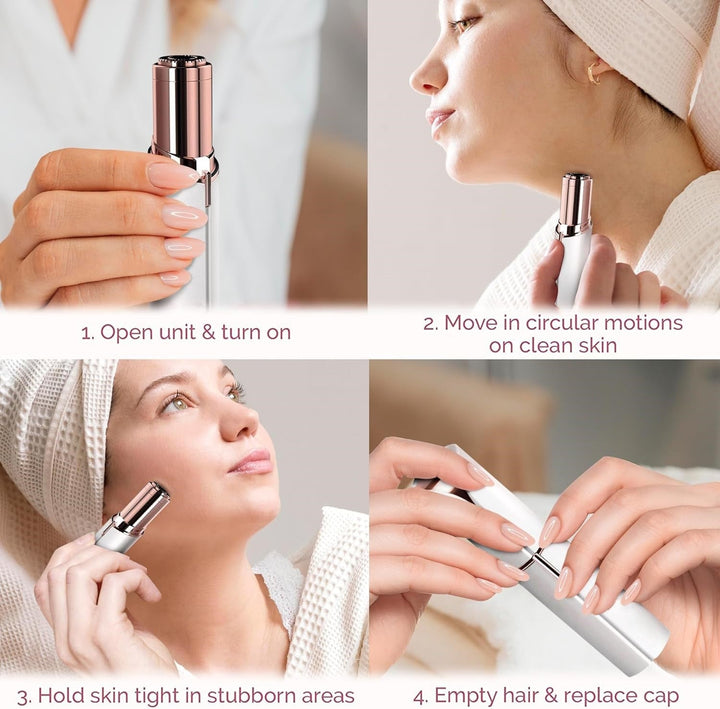 1. Open unit & turn on

2. Move in circular motions on clean skin

3. Hold skin tight in stubborn areas

4. Empty hair & replace cap