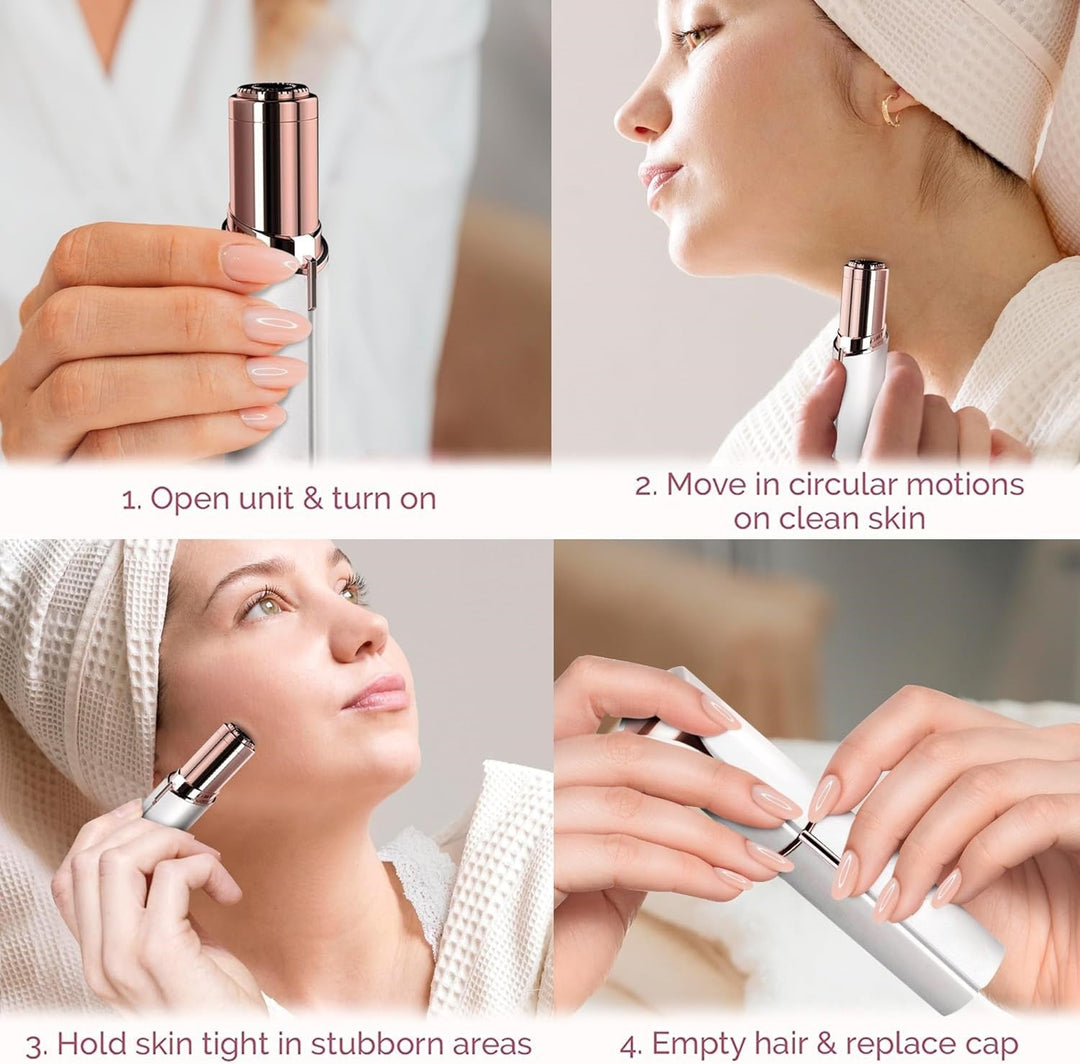 1. Open unit & turn on

2. Move in circular motions on clean skin

3. Hold skin tight in stubborn areas

4. Empty hair & replace cap