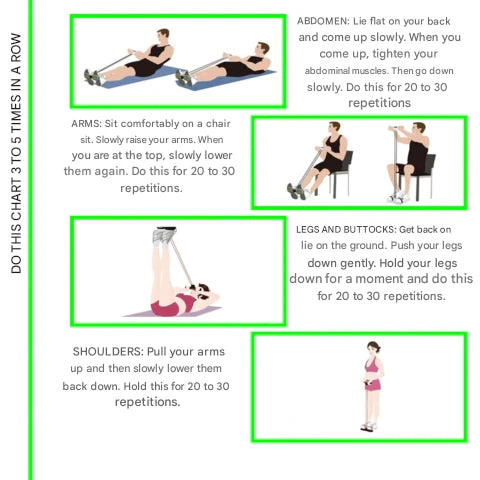 DO THIS CHART 3 TO 5 TIMES IN A ROW

ABDOMEN: Lie flat on your back and come up slowly. When you come up, tighten your abdominal muscles. Then go down slowly. Do this for 20 to 30 repetitions

ARMS: Sit comfortably on a chair sit. Slowly raise your arms. When you are at the top, slowly lower them again. Do this for 20 to 30 repetitions.

LEGS AND BUTTOCKS: Get back on lie on the ground. Push your legs down gently. Hold your legs down for a moment and do this for 20 to 30 repetitions.

SHOULDERS: Pull your arms up and then slowly lower them back down. Hold this for 20 to 30 repetitions.