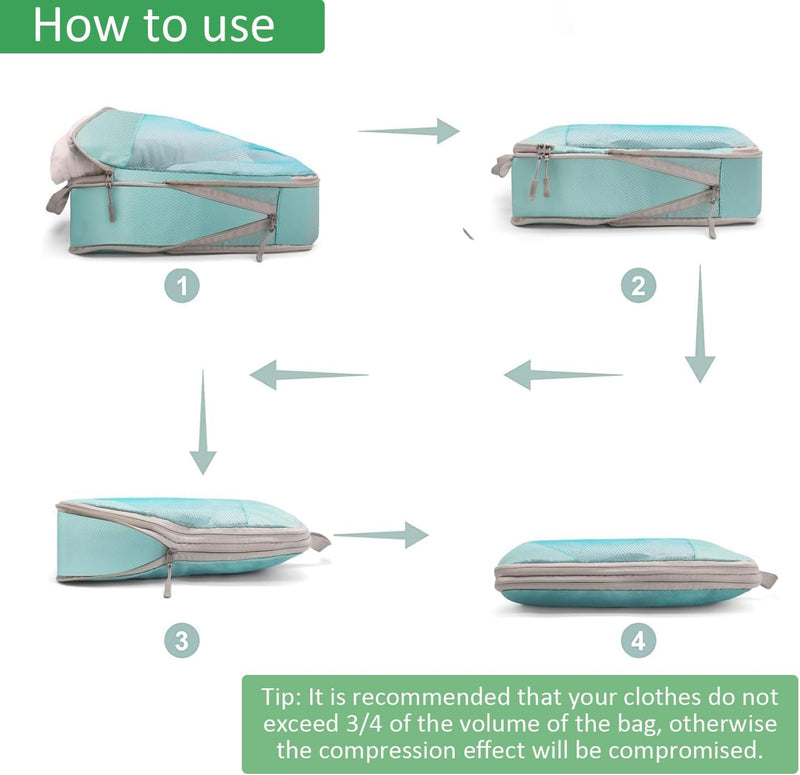 How to use

1

2

3

4

Tip: It is recommended that your clothes do not exceed 3/4 of the volume of the bag, otherwise the compression effect will be compromised.