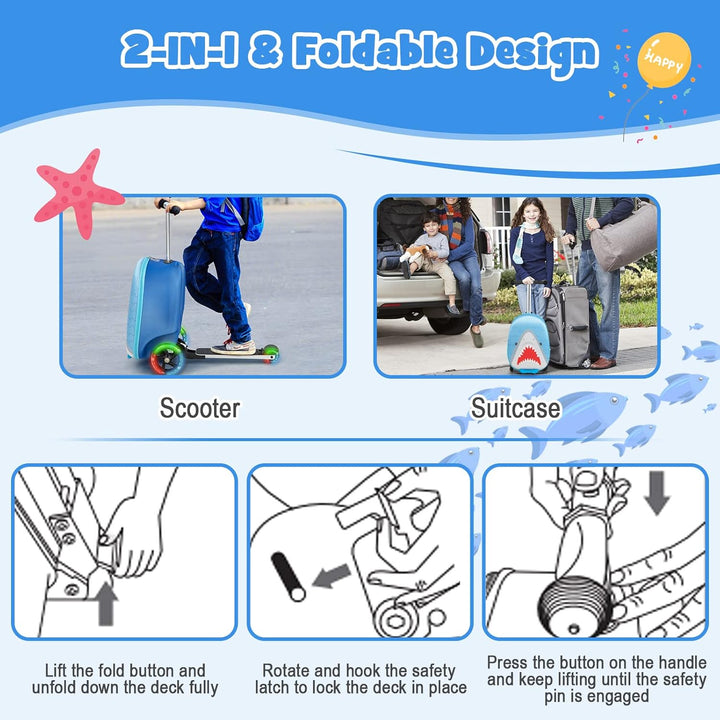 2-IN-1 & Foldable Design

HAPPY

Scooter

Suitcase

Lift the fold button and unfold down the deck fully

Rotate and hook the safety latch to lock the deck in place

Press the button on the handle and keep lifting until the safety pin is engaged