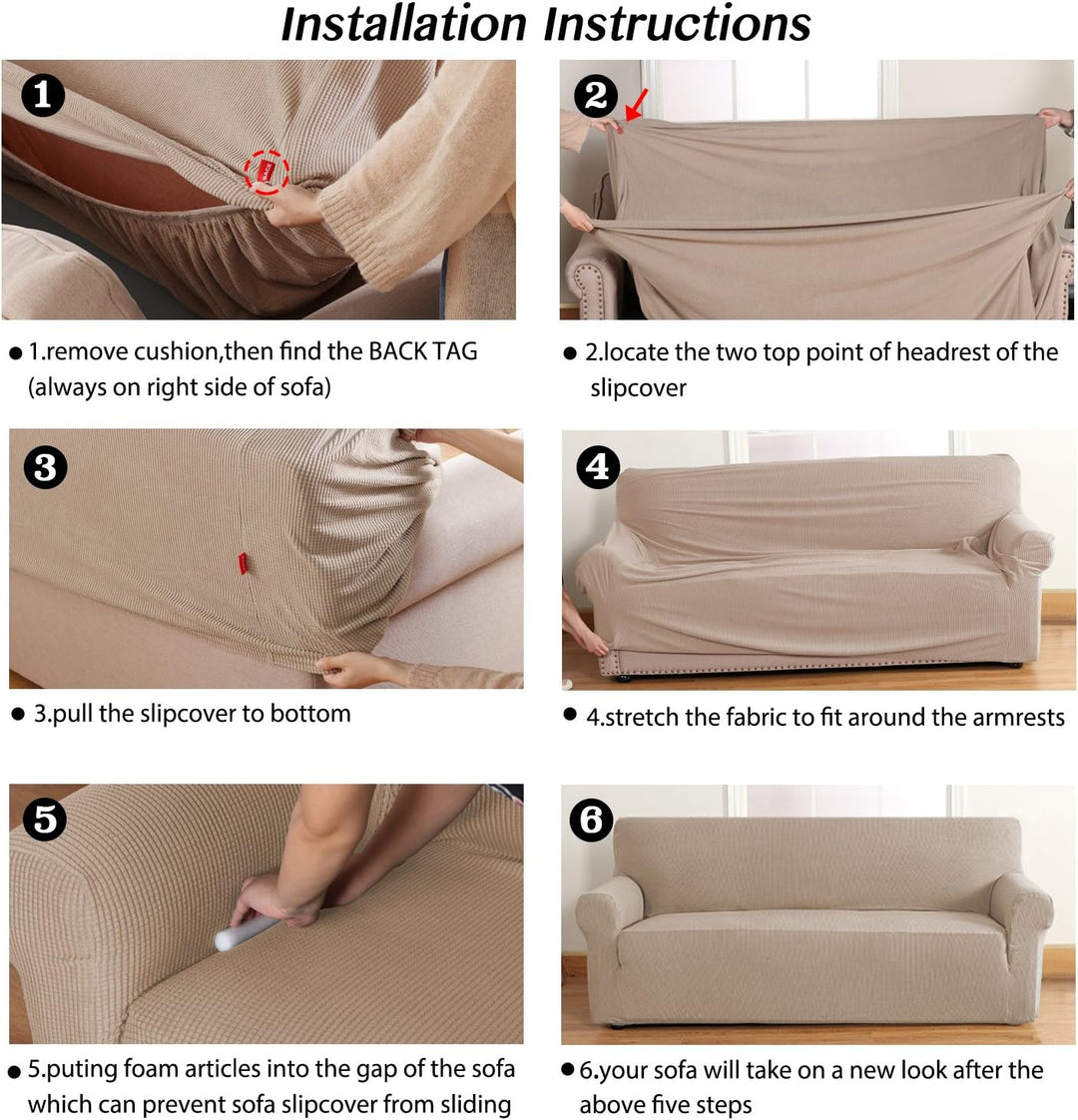 Installation Instructions

1

● 1.remove cushion,then find the BACK TAG (always on right side of sofa)

2

● 2.locate the two top point of headrest of the slipcover

3

● 3.pull the slipcover to bottom

4

● 4.stretch the fabric to fit around the armrests

5

● 5.puting foam articles into the gap of the sofa which can prevent sofa slipcover from sliding

6

● 6.your sofa will take on a new look after the above five steps