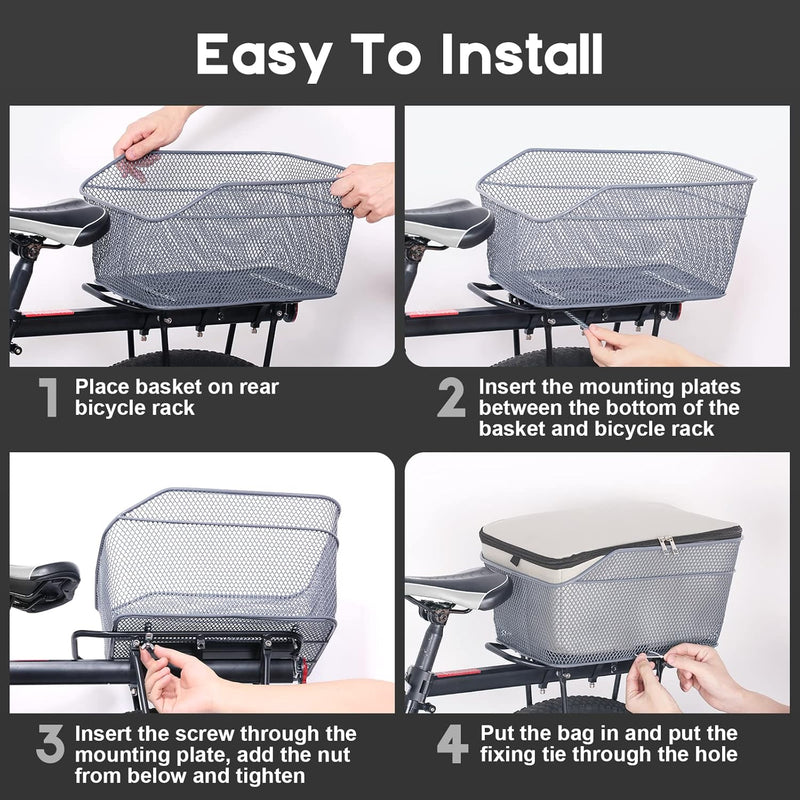 Easy To Install

1 Place basket on rear bicycle rack

2 Insert the mounting plates between the bottom of the basket and bicycle rack

3 Insert the screw through the mounting plate, add the nut from below and tighten

4 Put the bag in and put the fixing tie through the hole