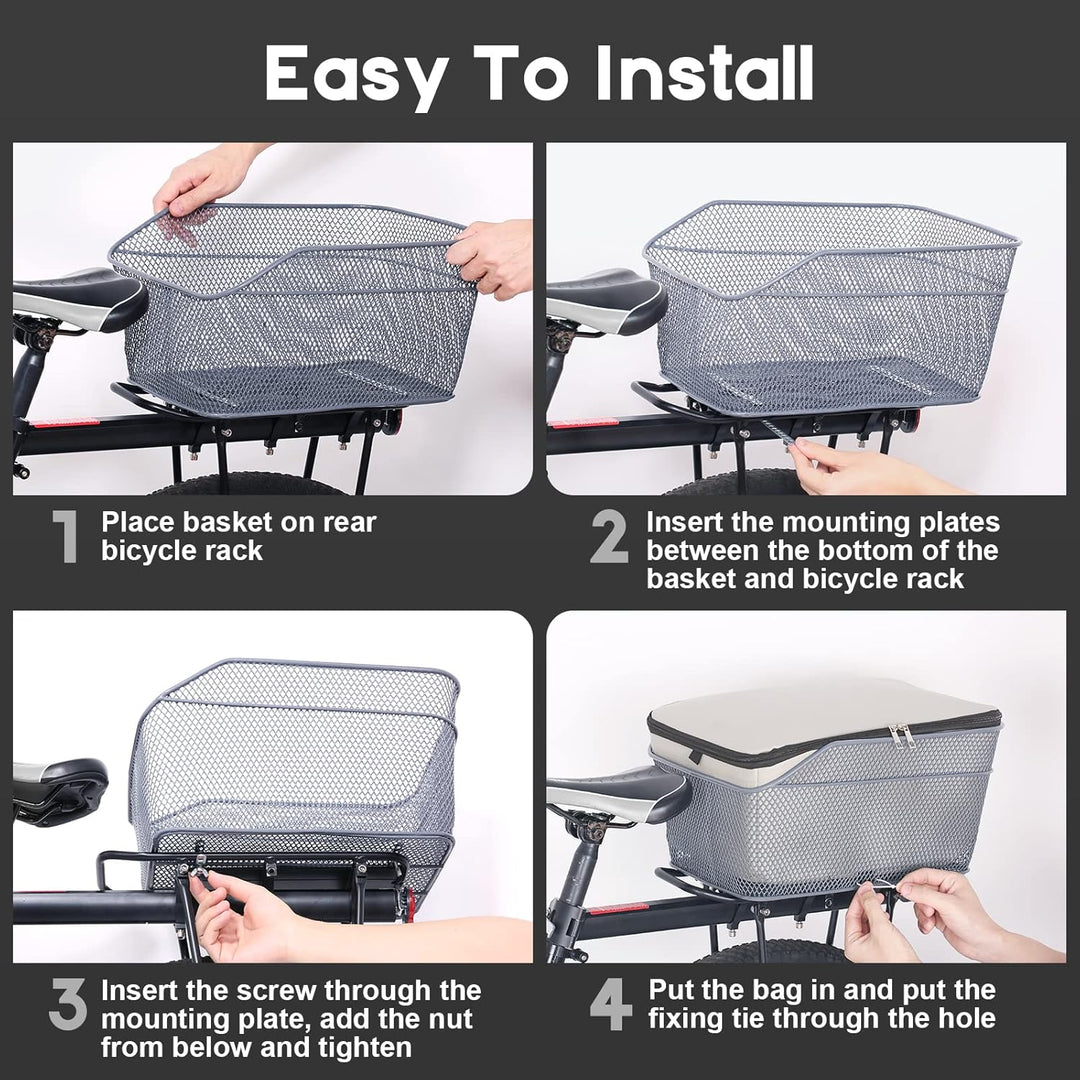 Easy To Install

1 Place basket on rear bicycle rack

2 Insert the mounting plates between the bottom of the basket and bicycle rack

3 Insert the screw through the mounting plate, add the nut from below and tighten

4 Put the bag in and put the fixing tie through the hole