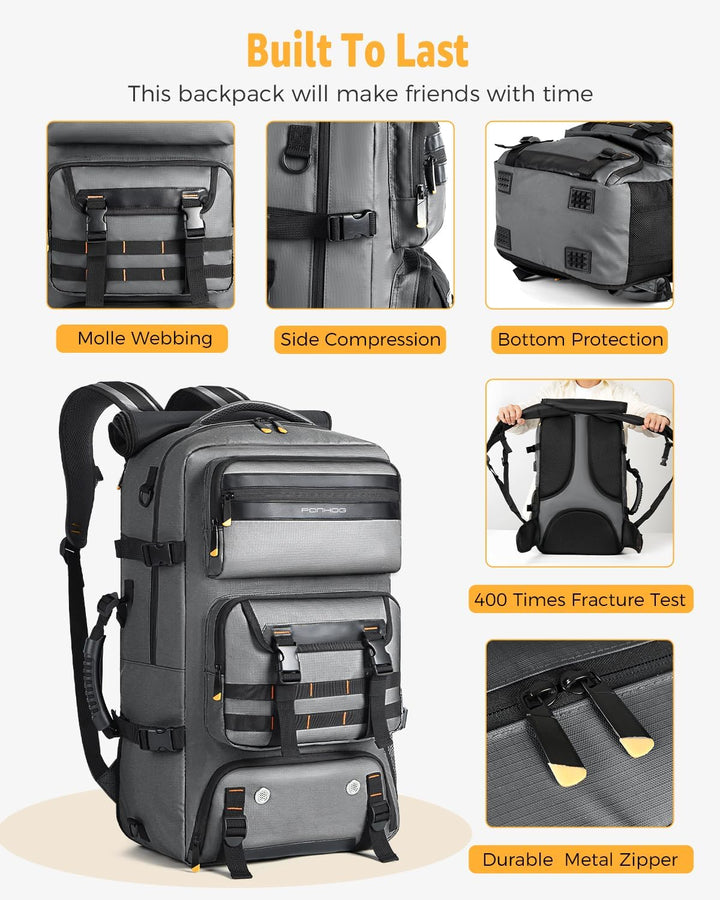 Built To Last

This backpack will make friends with time

Molle Webbing

Side Compression

Bottom Protection

PONHOG

400 Times Fracture Test

Durable Metal Zipper