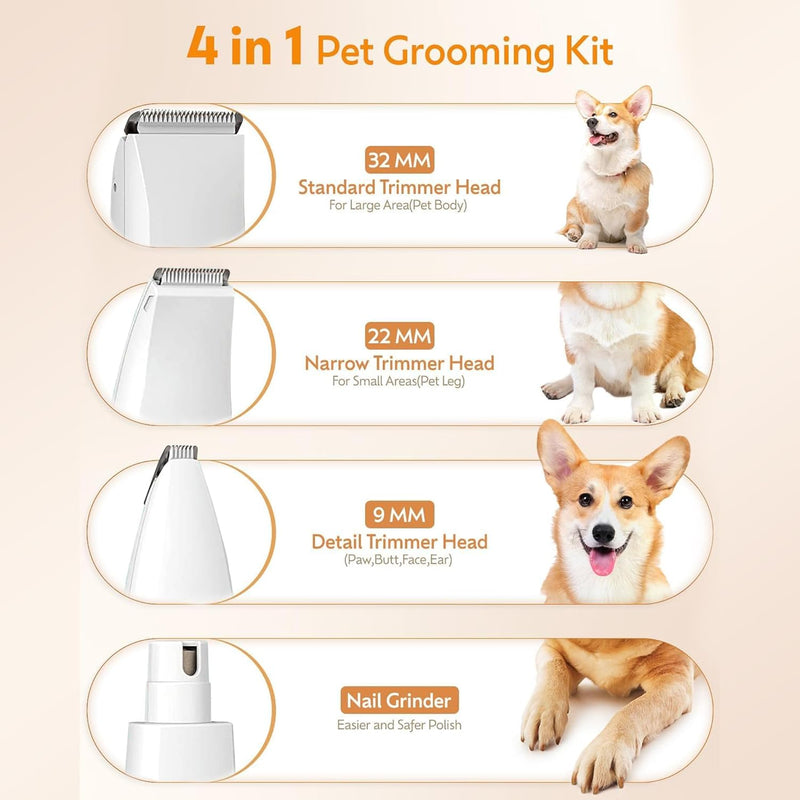 4 in 1 Pet Grooming Kit

32 MM
Standard Trimmer Head
For Large Area(Pet Body)

22 MM
Narrow Trimmer Head
For Small Areas(Pet Leg)

9 MM
Detail Trimmer Head
(Paw,Butt,Face,Ear)

Nail Grinder
Easier and Safer Polish