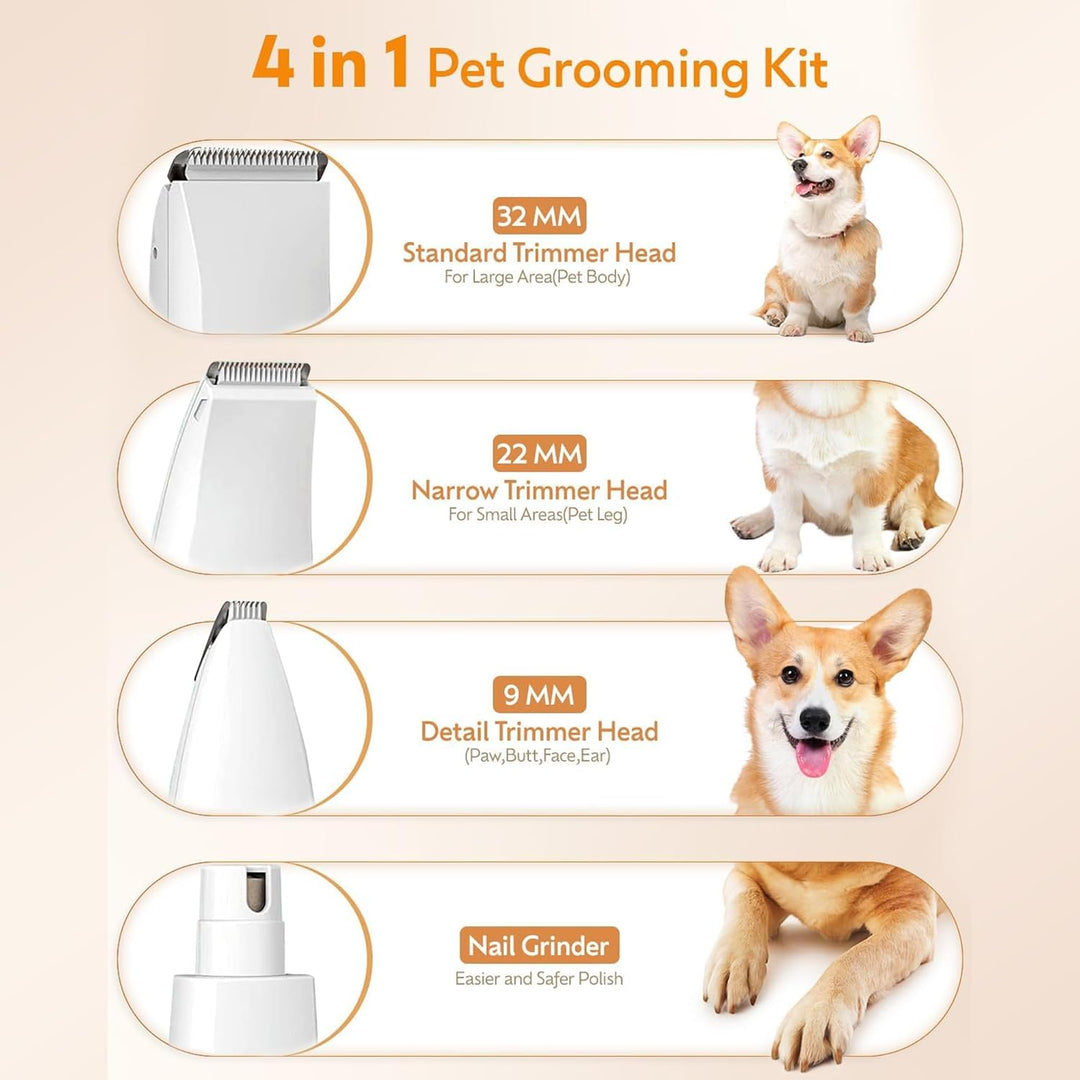 4 in 1 Pet Grooming Kit

32 MM
Standard Trimmer Head
For Large Area(Pet Body)

22 MM
Narrow Trimmer Head
For Small Areas(Pet Leg)

9 MM
Detail Trimmer Head
(Paw,Butt,Face,Ear)

Nail Grinder
Easier and Safer Polish