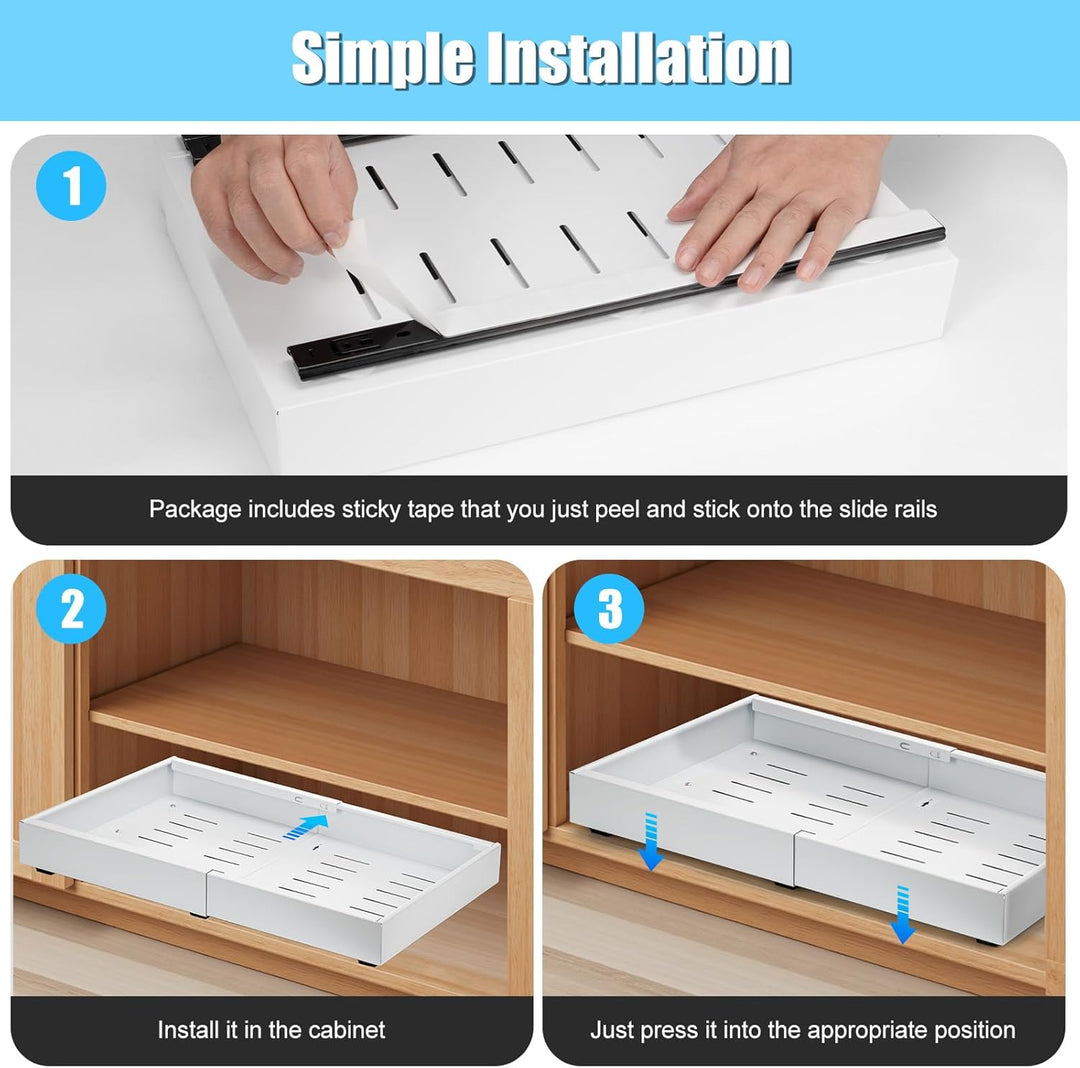 Simple Installation

1

Package includes sticky tape that you just peel and stick onto the slide rails

2

Install it in the cabinet

3

Just press it into the appropriate position