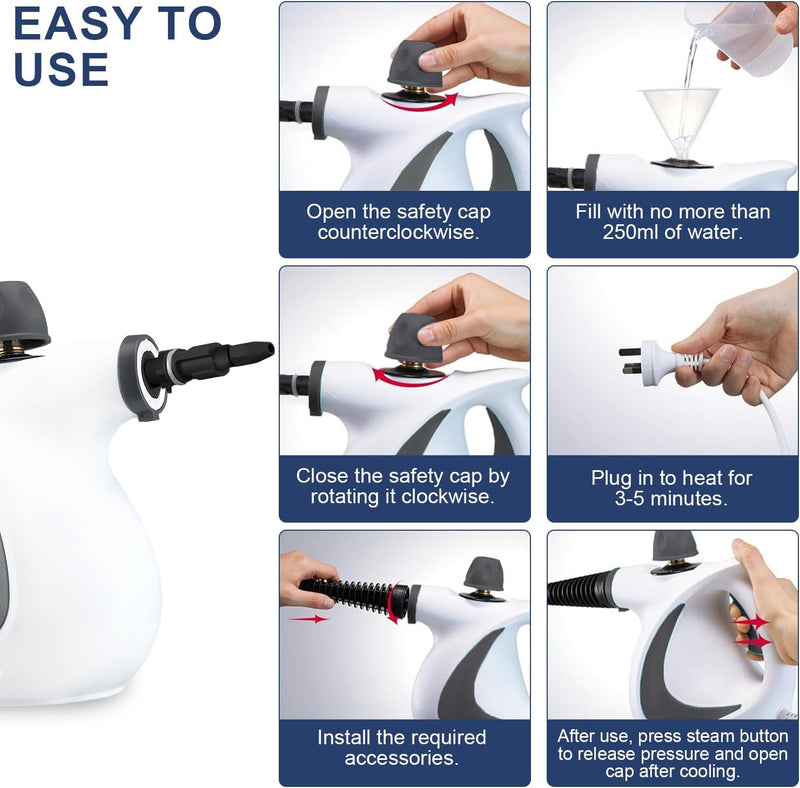 EASY TO USE

Open the safety cap counterclockwise.

Fill with no more than 250ml of water.

Close the safety cap by rotating it clockwise.

Plug in to heat for 3-5 minutes.

Install the required accessories.

After use, press steam button to release pressure and open cap after cooling.