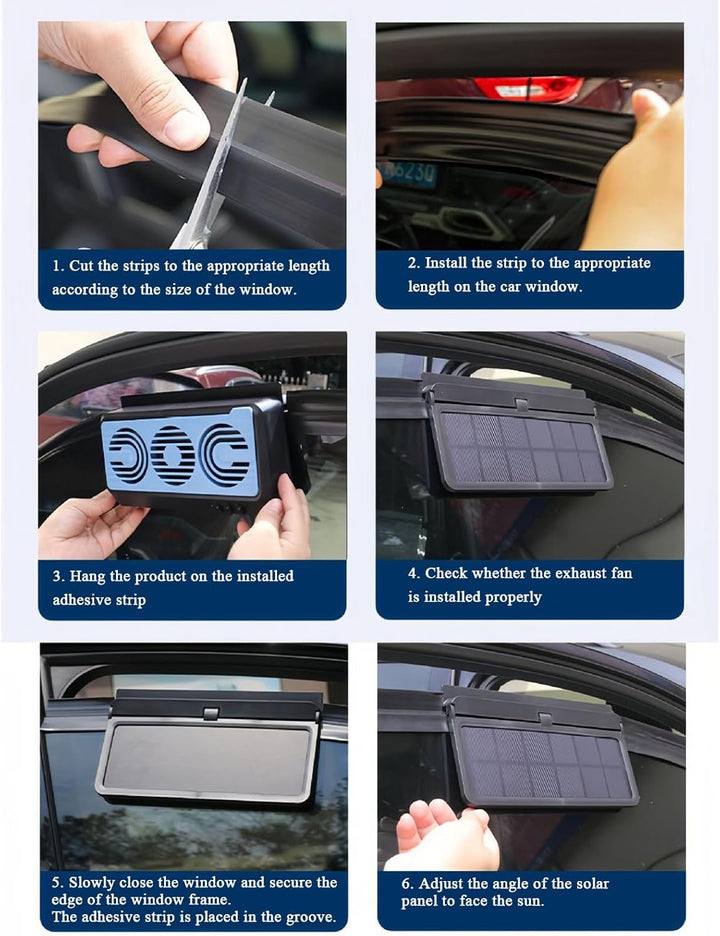 1. Cut the strips to the appropriate length according to the size of the window.

2. Install the strip to the appropriate length on the car window.

3. Hang the product on the installed adhesive strip

4. Check whether the exhaust fan is installed properly

5. Slowly close the window and secure the edge of the window frame.
The adhesive strip is placed in the groove.

6. Adjust the angle of the solar panel to face the sun.